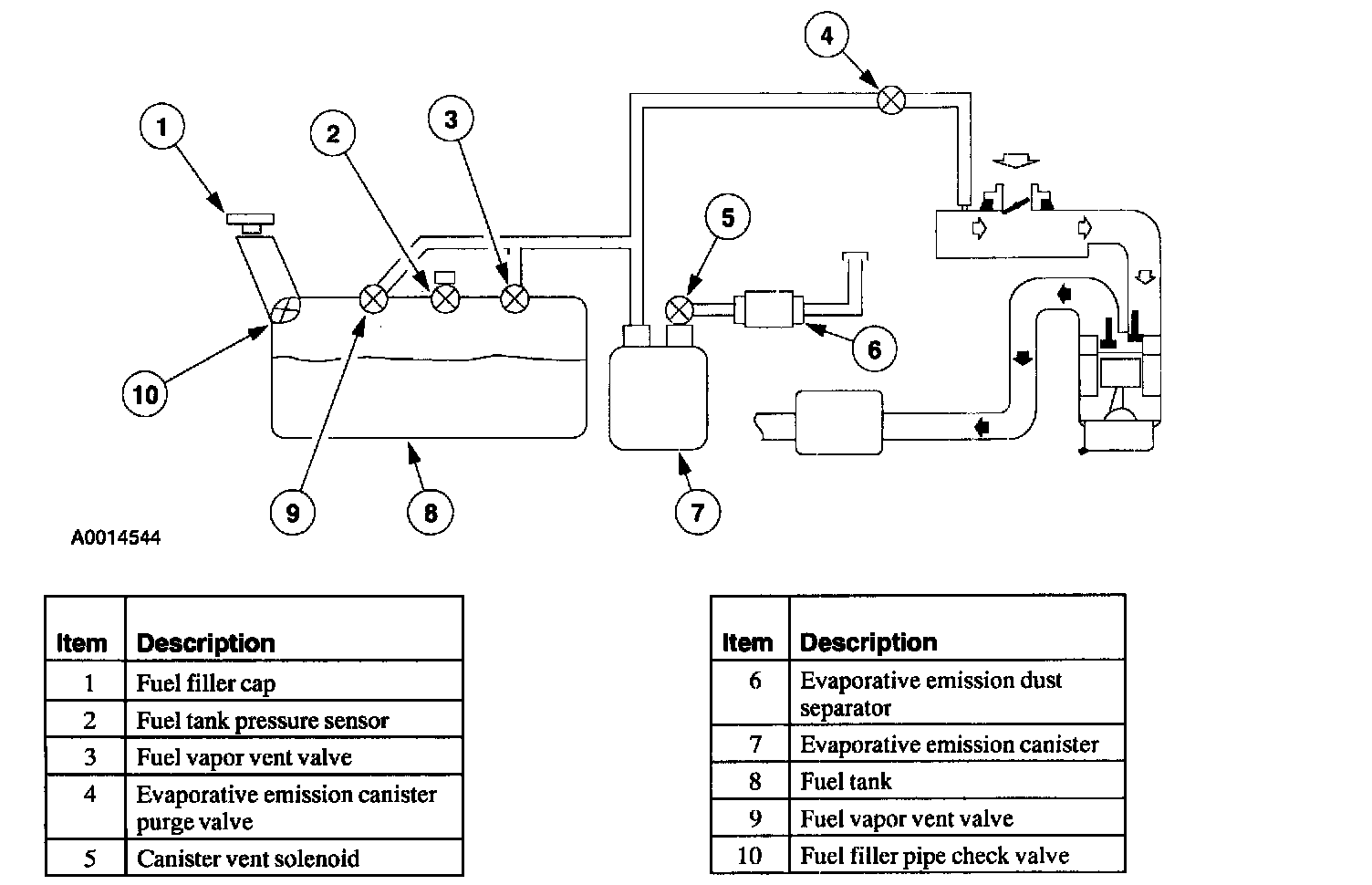 4

1

2

3

5

6

10

9

8

7

A0014544

| Item | Description |
|---|---|
| 1 | Fuel filler cap |
| 2 | Fuel tank pressure sensor |
| 3 | Fuel vapor vent valve |
| 4 | Evaporative emission canister purge valve |
| 5 | Canister vent solenoid |

| Item | Description |
|---|---|
| 6 | Evaporative emission dust separator |
| 7 | Evaporative emission canister |
| 8 | Fuel tank |
| 9 | Fuel vapor vent valve |
| 10 | Fuel filler pipe check valve |