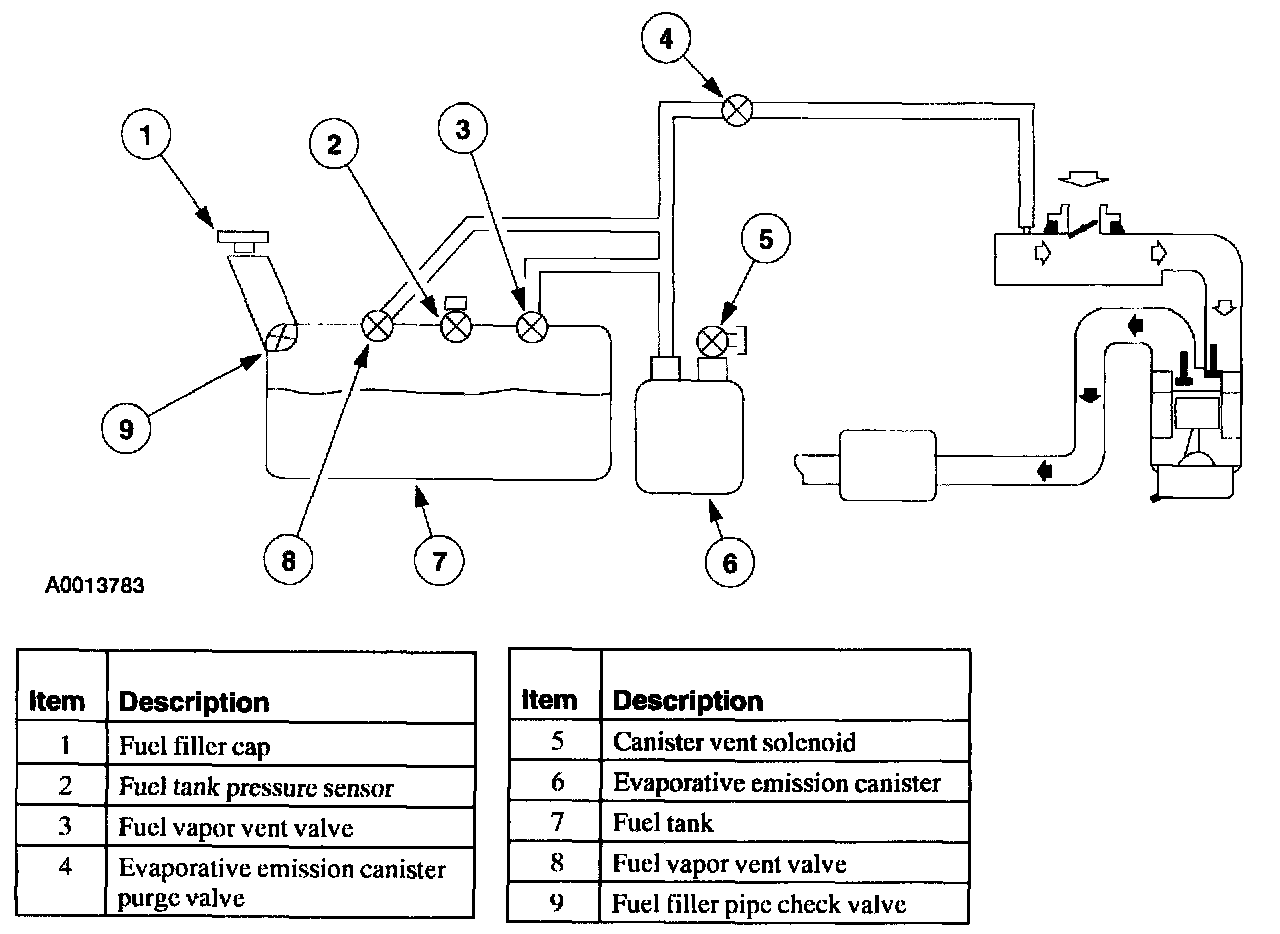 4

1

2

3

5

9

8

7

6

A0013783

| Item | Description |
|---|---|
| 1 | Fuel filler cap |
| 2 | Fuel tank pressure sensor |
| 3 | Fuel vapor vent valve |
| 4 | Evaporative emission canister purge valve |

| Item | Description |
|---|---|
| 5 | Canister vent solenoid |
| 6 | Evaporative emission canister |
| 7 | Fuel tank |
| 8 | Fuel vapor vent valve |
| 9 | Fuel filler pipe check valve |