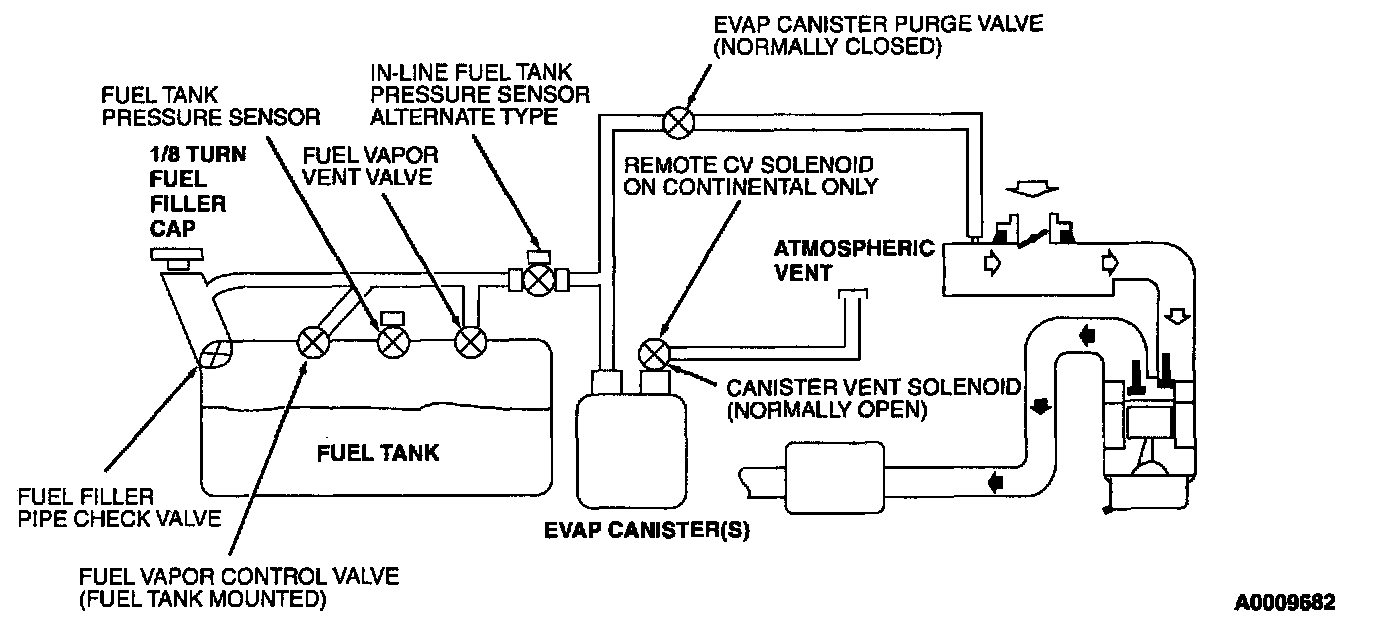 EVAP CANISTER PURGE VALVE
(NORMALLY CLOSED)

IN-LINE FUEL TANK
PRESSURE SENSOR
ALTERNATE TYPE

FUEL TANK
PRESSURE SENSOR

1/8 TURN
FUEL
FILLER
CAP

FUEL VAPOR
VENT VALVE

REMOTE CV SOLENOID
ON CONTINENTAL ONLY

ATMOSPHERIC
VENT

CANISTER VENT SOLENOID
(NORMALLY OPEN)

FUEL TANK

FUEL FILLER
PIPE CHECK VALVE

EVAP CANISTER(S)

FUEL VAPOR CONTROL VALVE
(FUEL TANK MOUNTED)

A0009682