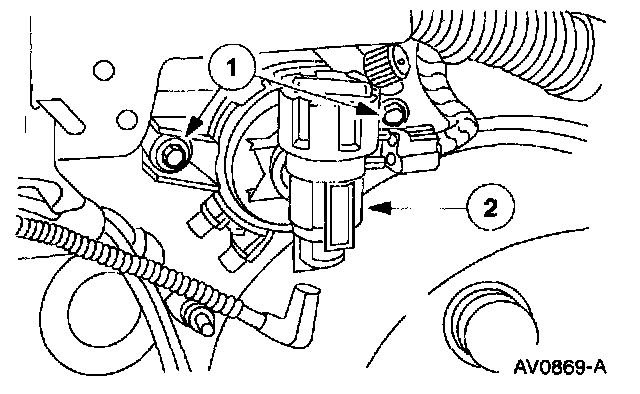 1
2
AV0869-A