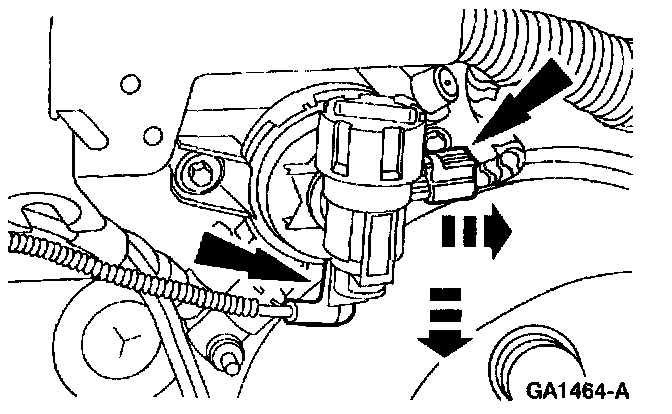 GA1464-A