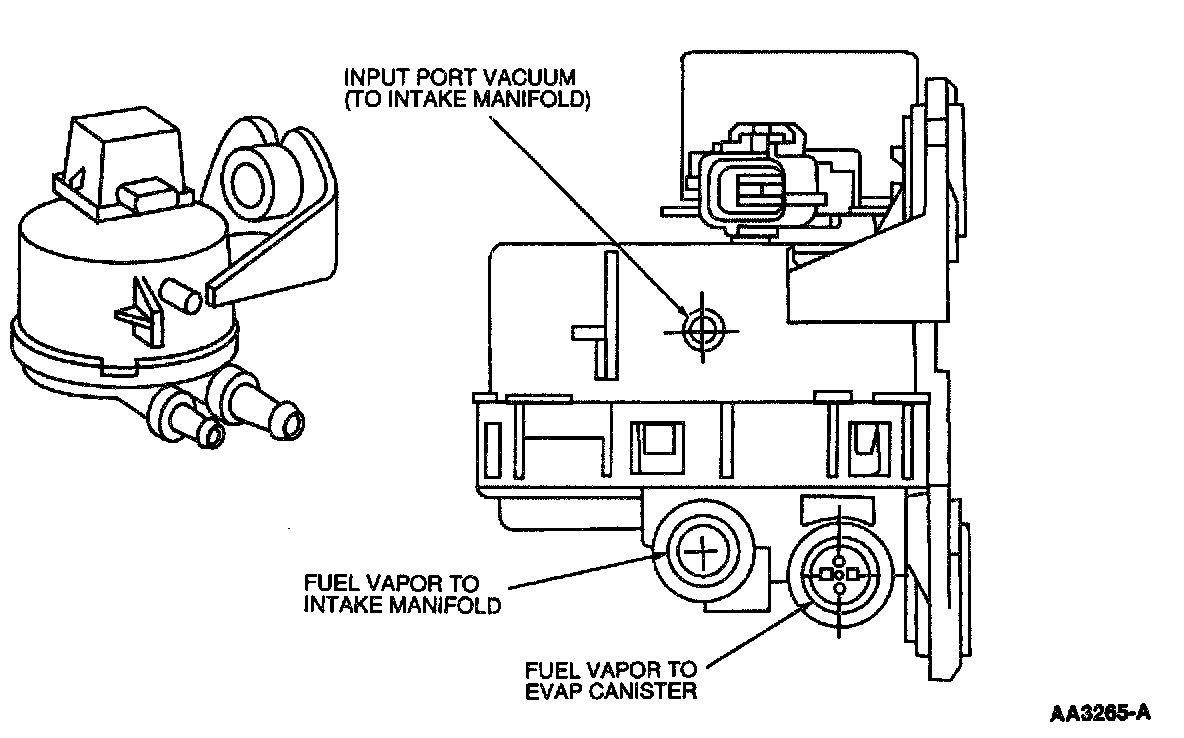 INPUT PORT VACUUM
(TO INTAKE MANIFOLD)

FUEL VAPOR TO
INTAKE MANIFOLD

FUEL VAPOR TO
EVAP CANISTER

AA3265-A