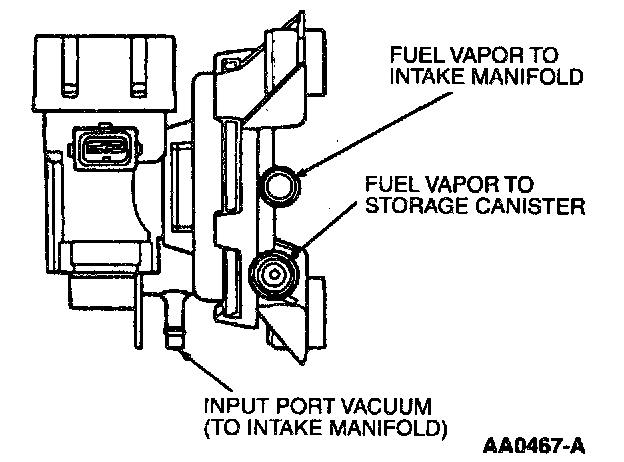 FUEL VAPOR TO INTAKE MANIFOLD

FUEL VAPOR TO STORAGE CANISTER

INPUT PORT VACUUM (TO INTAKE MANIFOLD)

AA0467-A