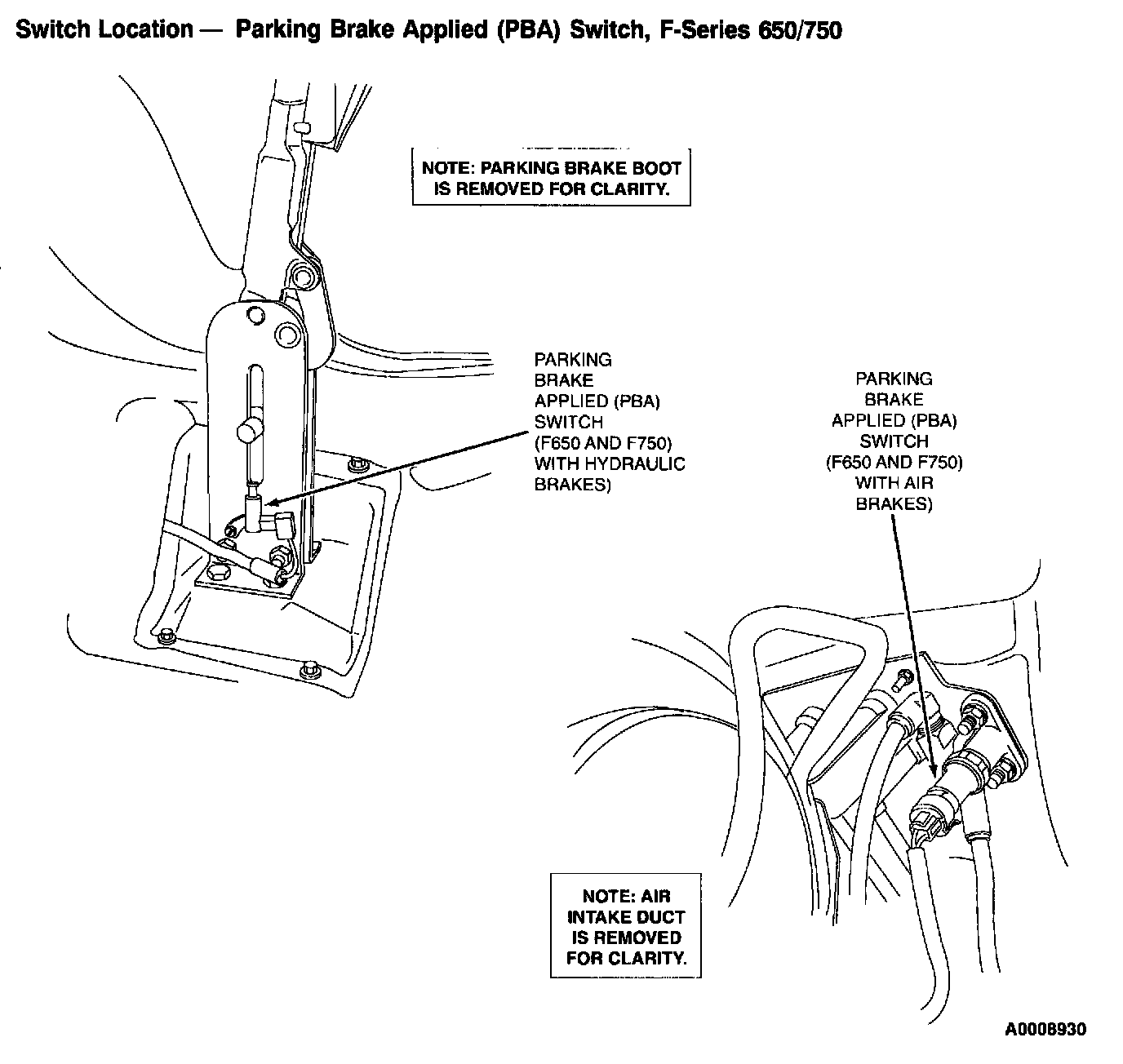 Switch Location — Parking Brake Applied (PBA) Switch, F-Series 650/750

NOTE: PARKING BRAKE BOOT IS REMOVED FOR CLARITY.

PARKING BRAKE APPLIED (PBA) SWITCH (F650 AND F750) WITH HYDRAULIC BRAKES)

PARKING BRAKE APPLIED (PBA) SWITCH (F650 AND F750) WITH AIR BRAKES)

NOTE: AIR INTAKE DUCT IS REMOVED FOR CLARITY.

A0008930