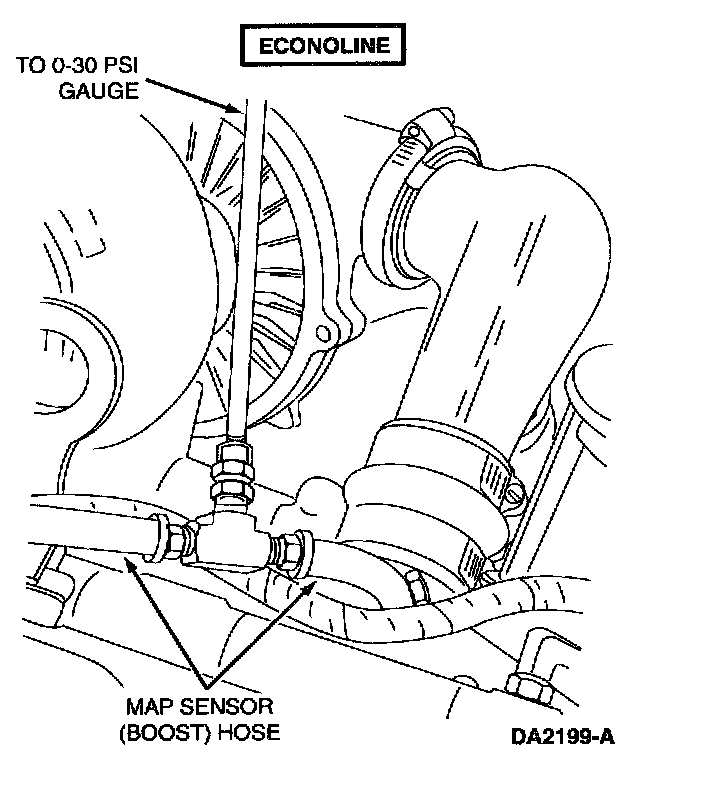 ECONOLINE

TO 0-30 PSI GAUGE

MAP SENSOR (BOOST) HOSE

DA2199-A