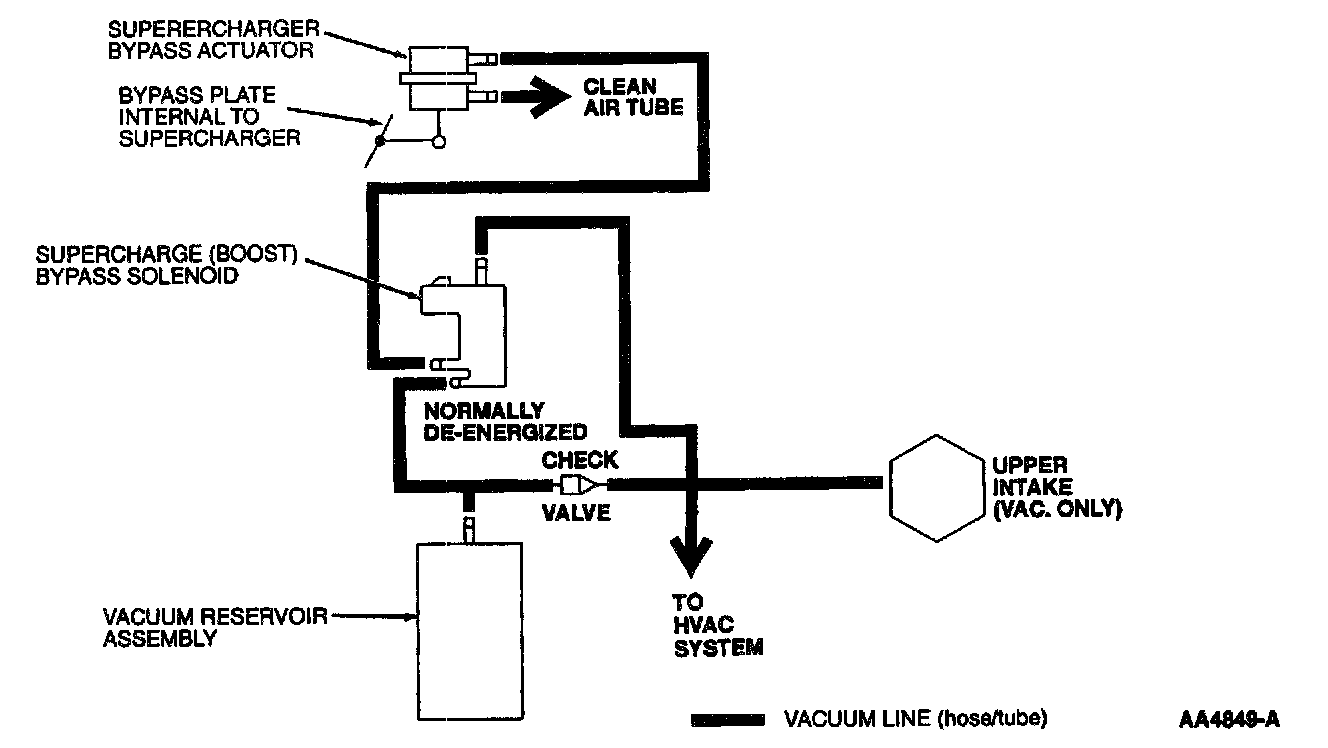 SUPERERCHARGER BYPASS ACTUATOR

BYPASS PLATE INTERNAL TO SUPERCHARGER

CLEAN AIR TUBE

SUPERCHARGE (BOOST) BYPASS SOLENOID

NORMALLY DE-ENERGIZED

CHECK

VALVE

UPPER INTAKE (VAC. ONLY)

VACUUM RESERVOIR ASSEMBLY

TO HVAC SYSTEM

VACUUM LINE (hose/tube)

AA4849-A