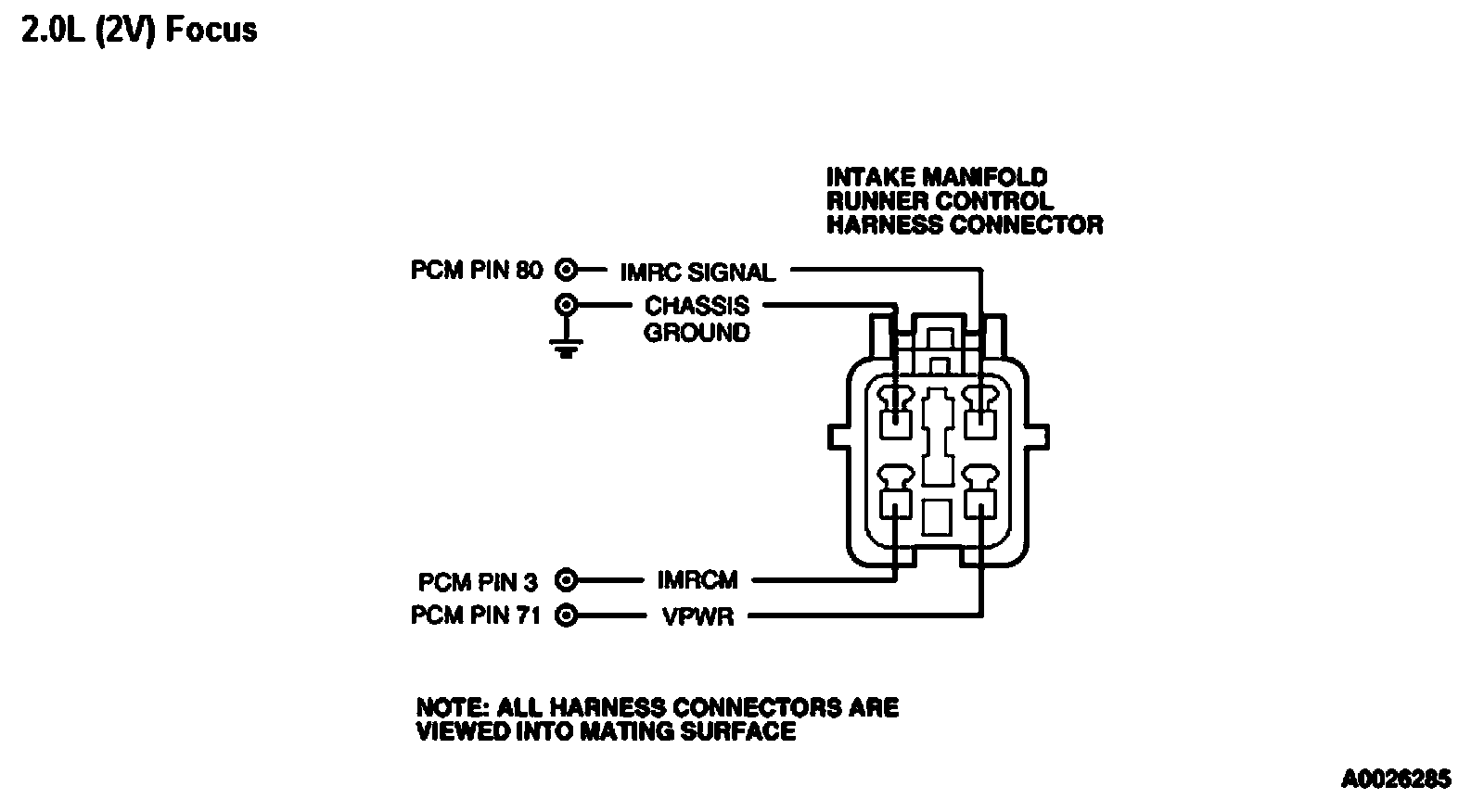 2.0L (2V) Focus

INTAKE MANIFOLD RUNNER CONTROL HARNESS CONNECTOR

PCM PIN 80
IMRC SIGNAL
CHASSIS GROUND

PCM PIN 3
IMRCM
PCM PIN 71
VPWR

NOTE: ALL HARNESS CONNECTORS ARE VIEWED INTO MATING SURFACE

A0026285