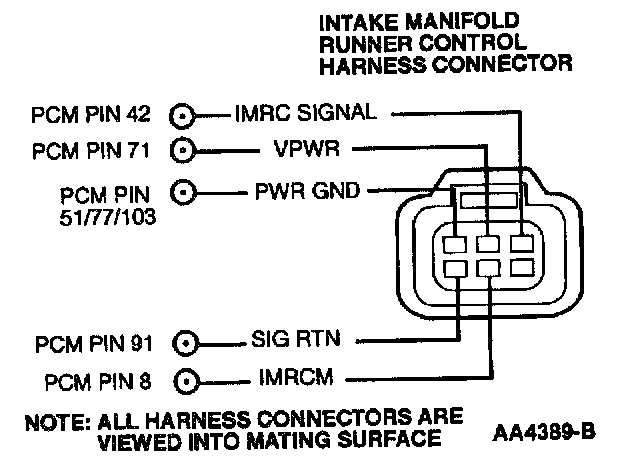 INTAKE MANIFOLD RUNNER CONTROL HARNESS CONNECTOR

PCM PIN 42 IMRC SIGNAL
PCM PIN 71 VPWR
PCM PIN 51/77/103 PWR GND

PCM PIN 91 SIG RTN
PCM PIN 8 IMRCM

NOTE: ALL HARNESS CONNECTORS ARE VIEWED INTO MATING SURFACE

AA4389-B