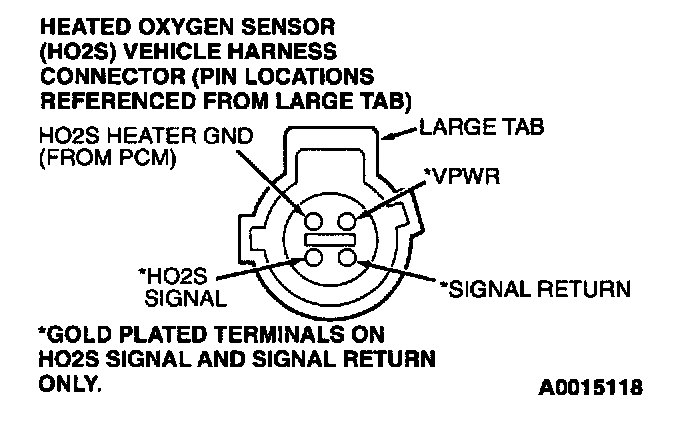 HEATED OXYGEN SENSOR (HO2S) VEHICLE HARNESS CONNECTOR (PIN LOCATIONS REFERENCED FROM LARGE TAB)

HO2S HEATER GND (FROM PCM)

LARGE TAB

*VPWR

*HO2S SIGNAL

*SIGNAL RETURN

*GOLD PLATED TERMINALS ON HO2S SIGNAL AND SIGNAL RETURN ONLY.

A0015118