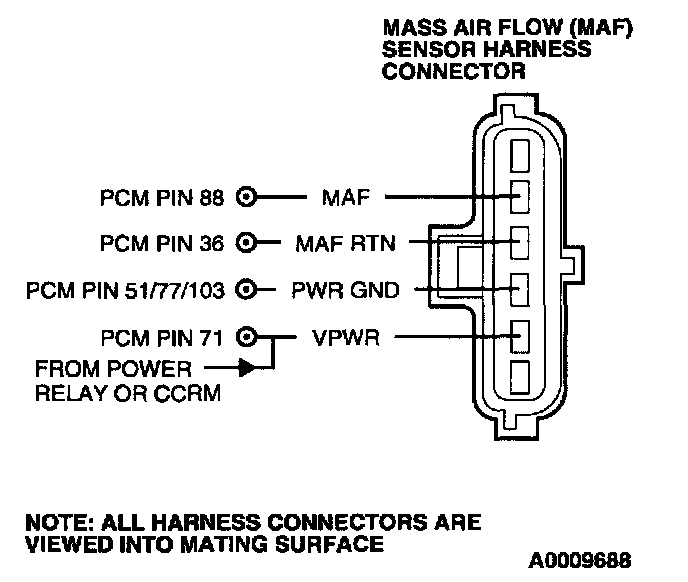 MASS AIR FLOW (MAF) SENSOR HARNESS CONNECTOR

PCM PIN 88 MAF

PCM PIN 36 MAF RTN

PCM PIN 51/77/103 PWR GND

PCM PIN 71 VPWR

FROM POWER RELAY OR CCRM

NOTE: ALL HARNESS CONNECTORS ARE VIEWED INTO MATING SURFACE

A0009688