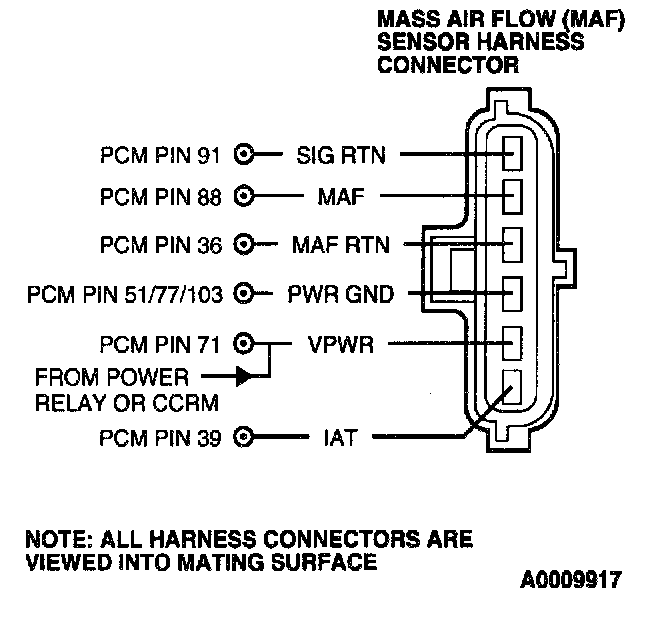 MASS AIR FLOW (MAF) SENSOR HARNESS CONNECTOR

PCM PIN 91 SIG RTN
PCM PIN 88 MAF
PCM PIN 36 MAF RTN
PCM PIN 51/77/103 PWR GND
PCM PIN 71 VPWR
FROM POWER RELAY OR CCRM
PCM PIN 39 IAT

NOTE: ALL HARNESS CONNECTORS ARE VIEWED INTO MATING SURFACE

A0009917