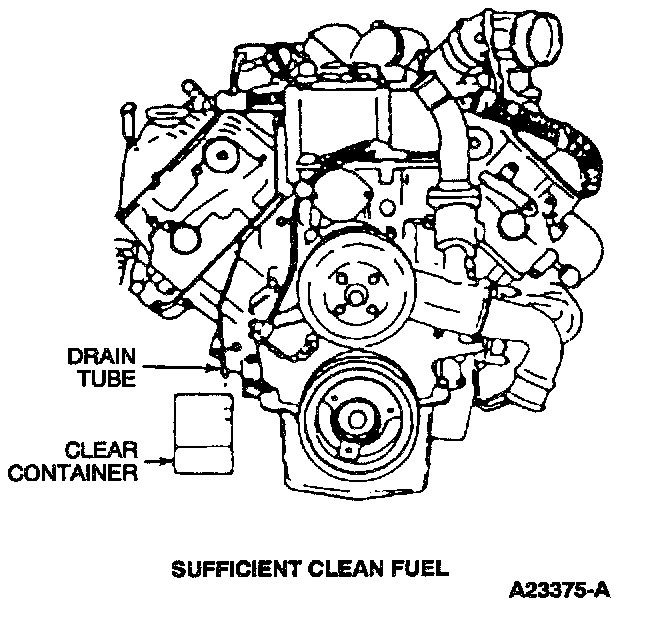 DRAIN TUBE

CLEAR CONTAINER

SUFFICIENT CLEAN FUEL

A23375-A