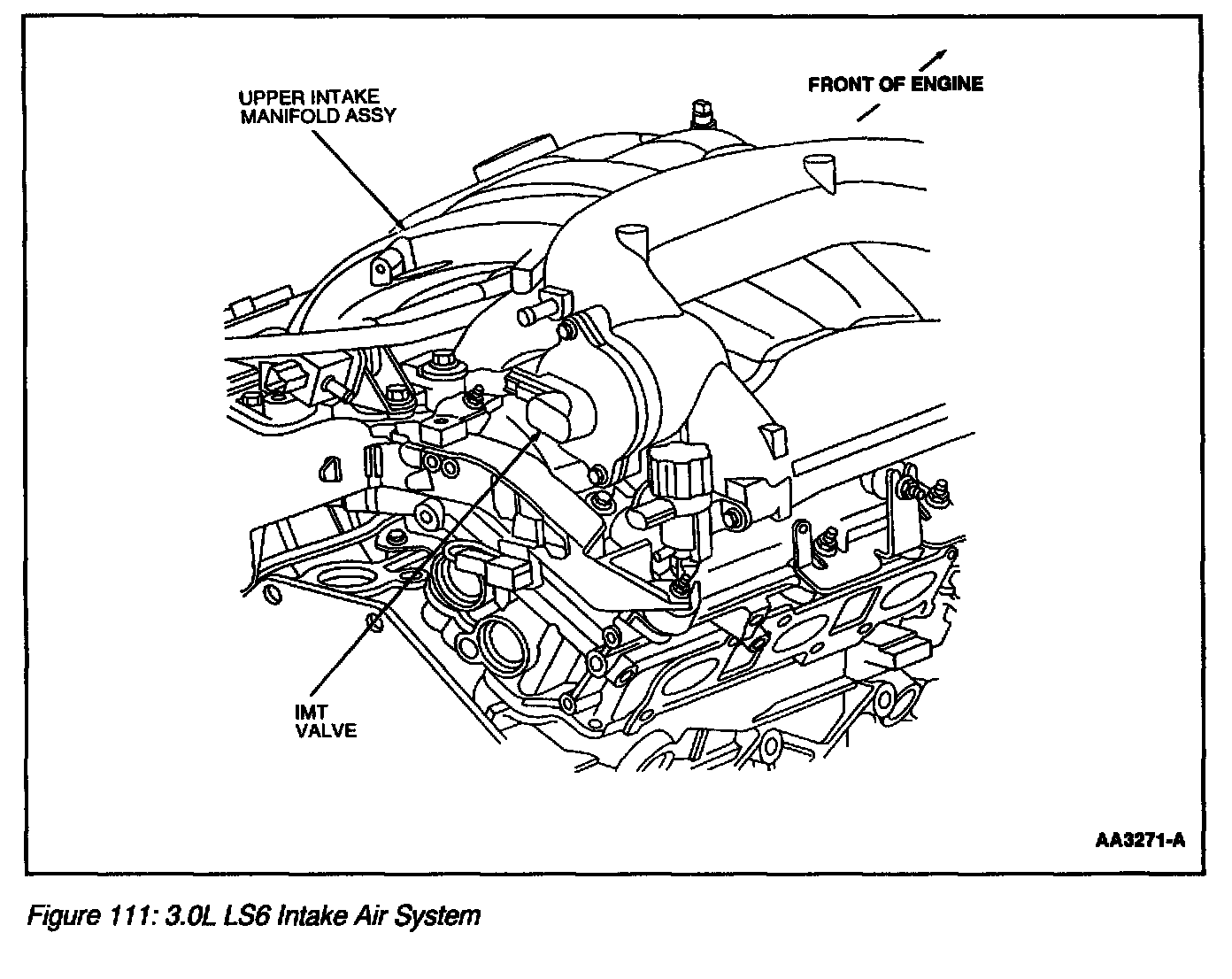 UPPER INTAKE
MANIFOLD ASSY

FRONT OF ENGINE

IMT
VALVE

AA3271-A

Figure 111: 3.0L LS6 Intake Air System