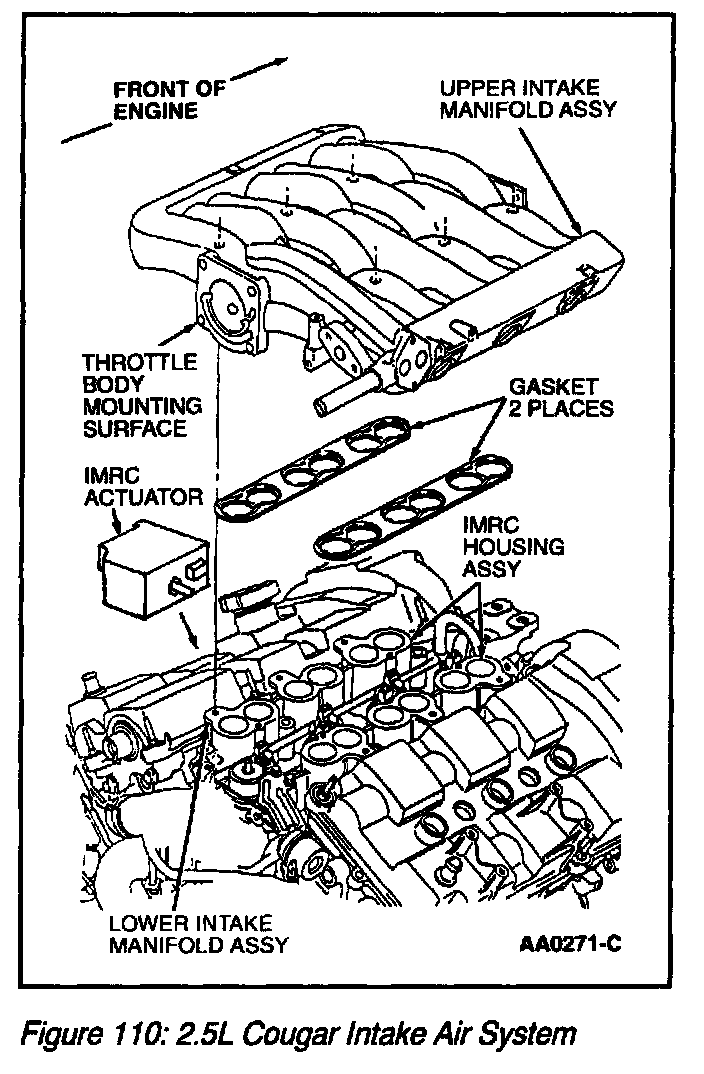 FRONT OF ENGINE

UPPER INTAKE MANIFOLD ASSY

THROTTLE BODY MOUNTING SURFACE

GASKET 2 PLACES

IMRC ACTUATOR

IMRC HOUSING ASSY

LOWER INTAKE MANIFOLD ASSY

AA0271-C

Figure 110: 2.5L Cougar Intake Air System