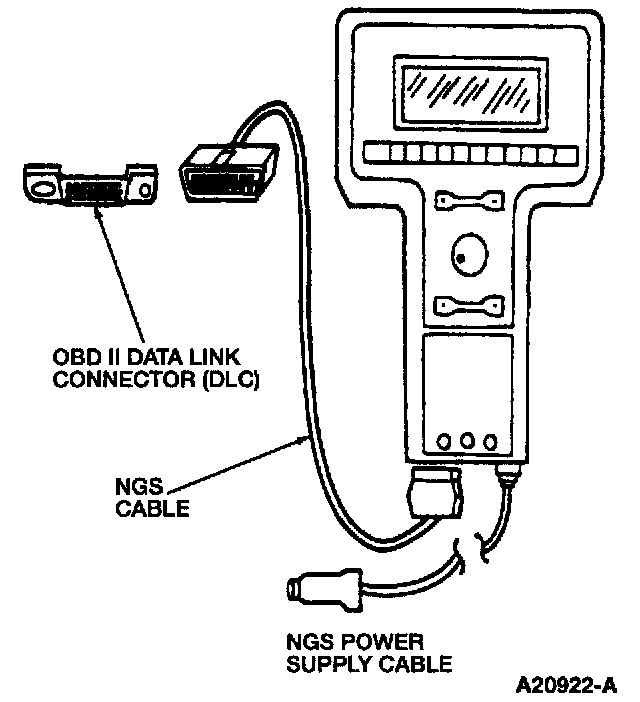 OBD II DATA LINK CONNECTOR (DLC)

NGS CABLE

NGS POWER SUPPLY CABLE

A20922-A