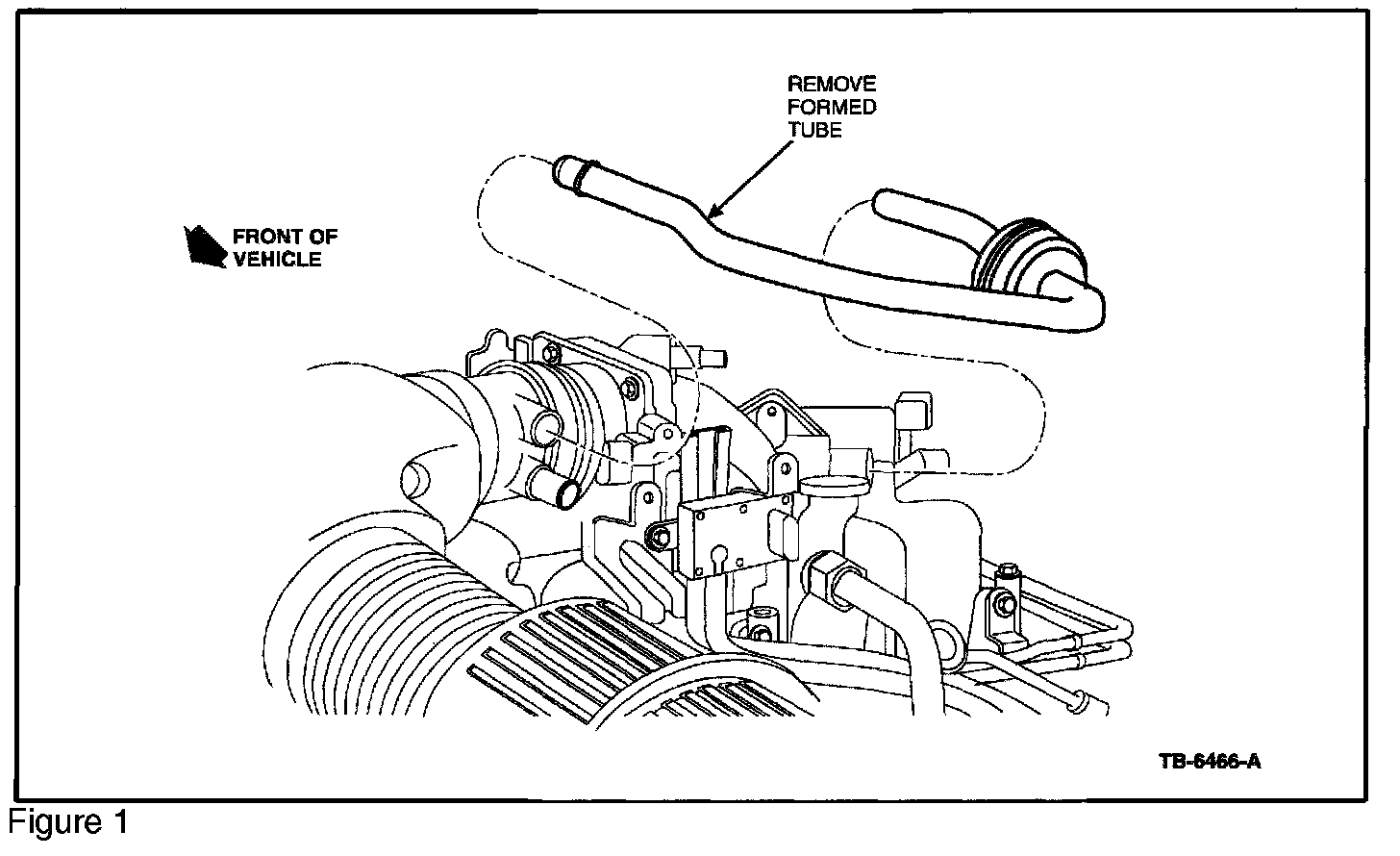 REMOVE FORMED TUBE

FRONT OF VEHICLE

TB-6466-A

Figure 1