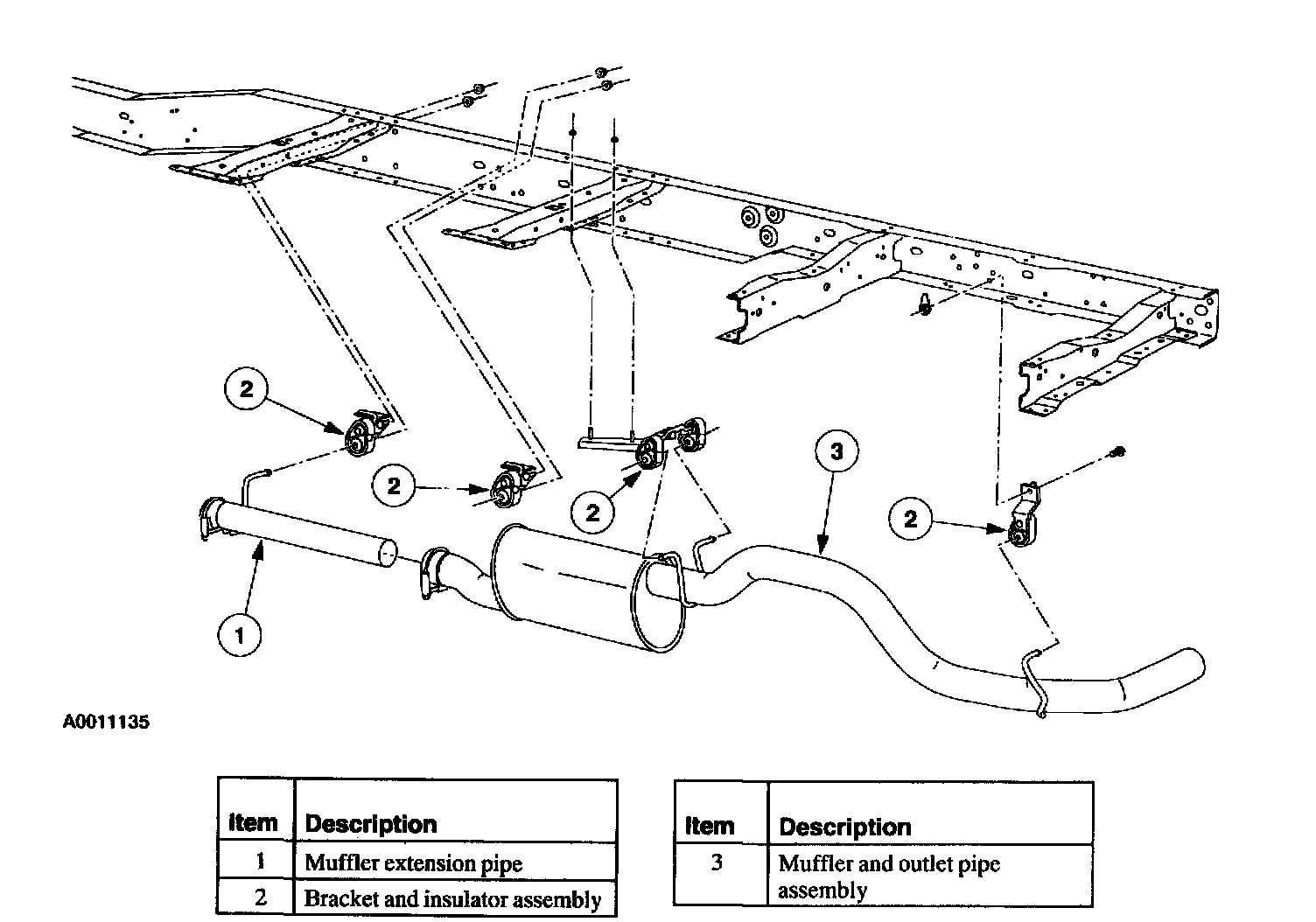 2

2

2

3

2

1

A0011135

| Item | Description |
|---|---|
| 1 | Muffler extension pipe |
| 2 | Bracket and insulator assembly |

| Item | Description |
|---|---|
| 3 | Muffler and outlet pipe assembly |