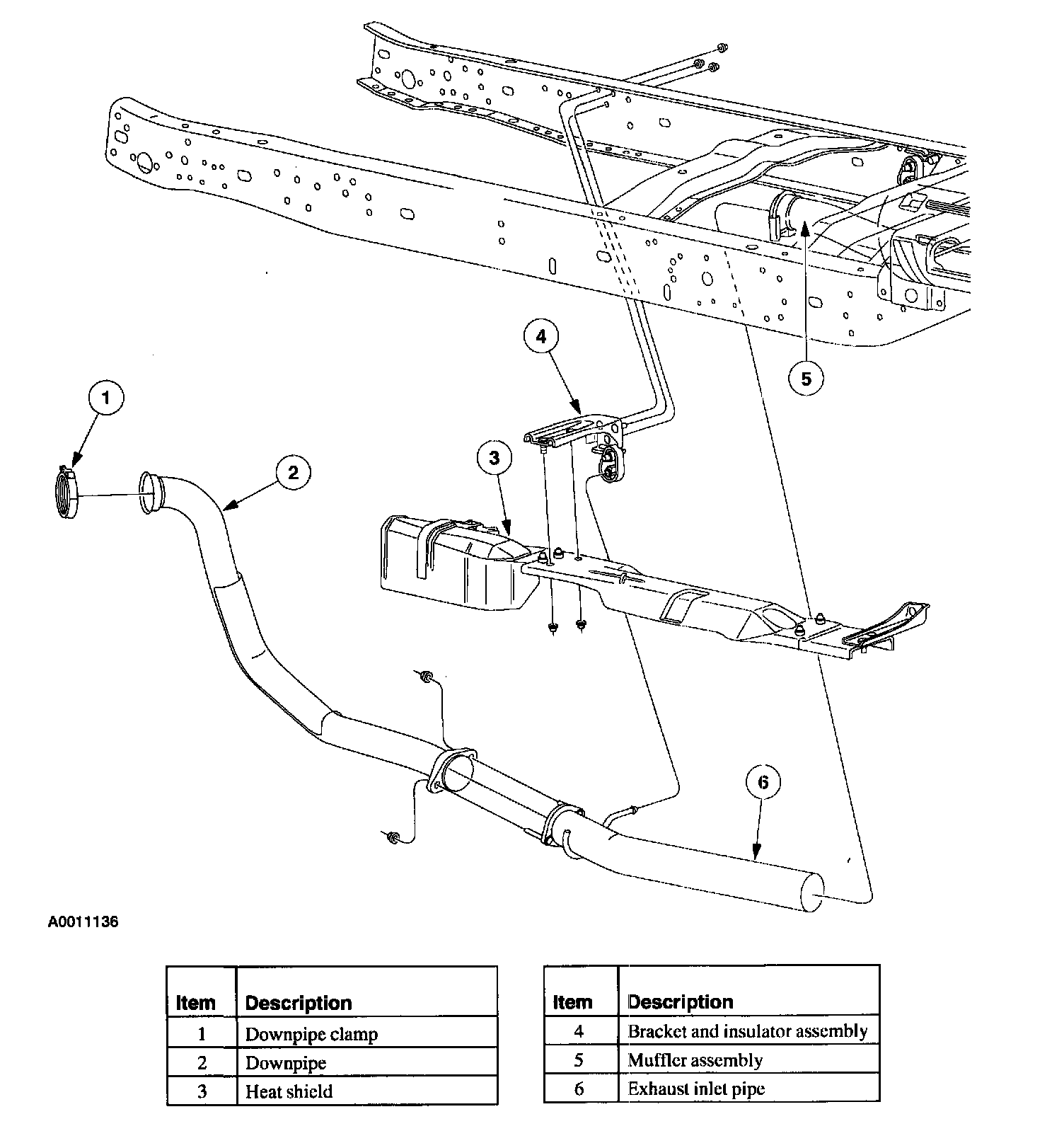 4

5

1

2

3

6

A0011136

| Item | Description |
|---|---|
| 1 | Downpipe clamp |
| 2 | Downpipe |
| 3 | Heat shield |

| Item | Description |
|---|---|
| 4 | Bracket and insulator assembly |
| 5 | Muffler assembly |
| 6 | Exhaust inlet pipe |