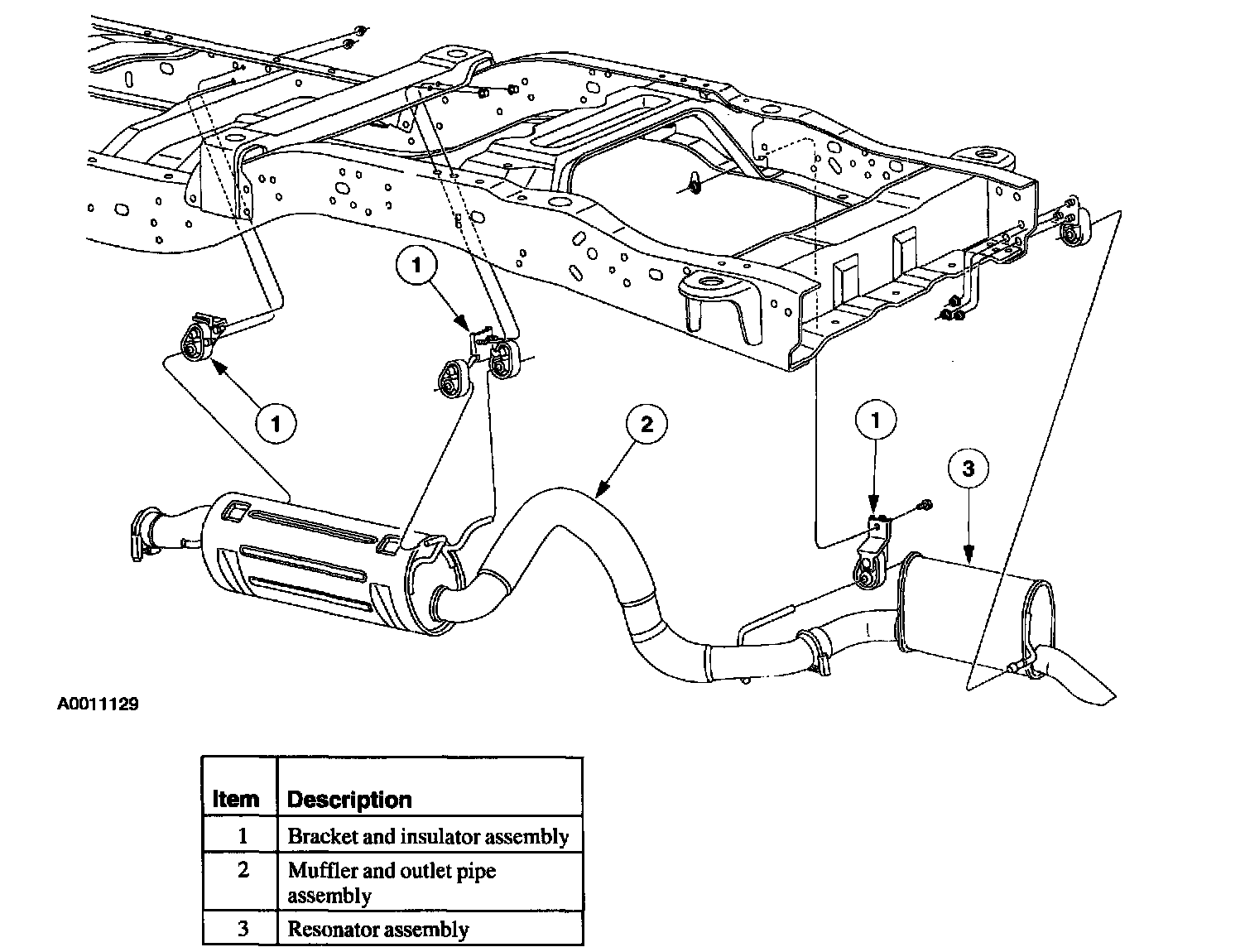 1

1

2

1

3

A0011129

| Item | Description |
|---|---|
| 1 | Bracket and insulator assembly |
| 2 | Muffler and outlet pipe assembly |
| 3 | Resonator assembly |