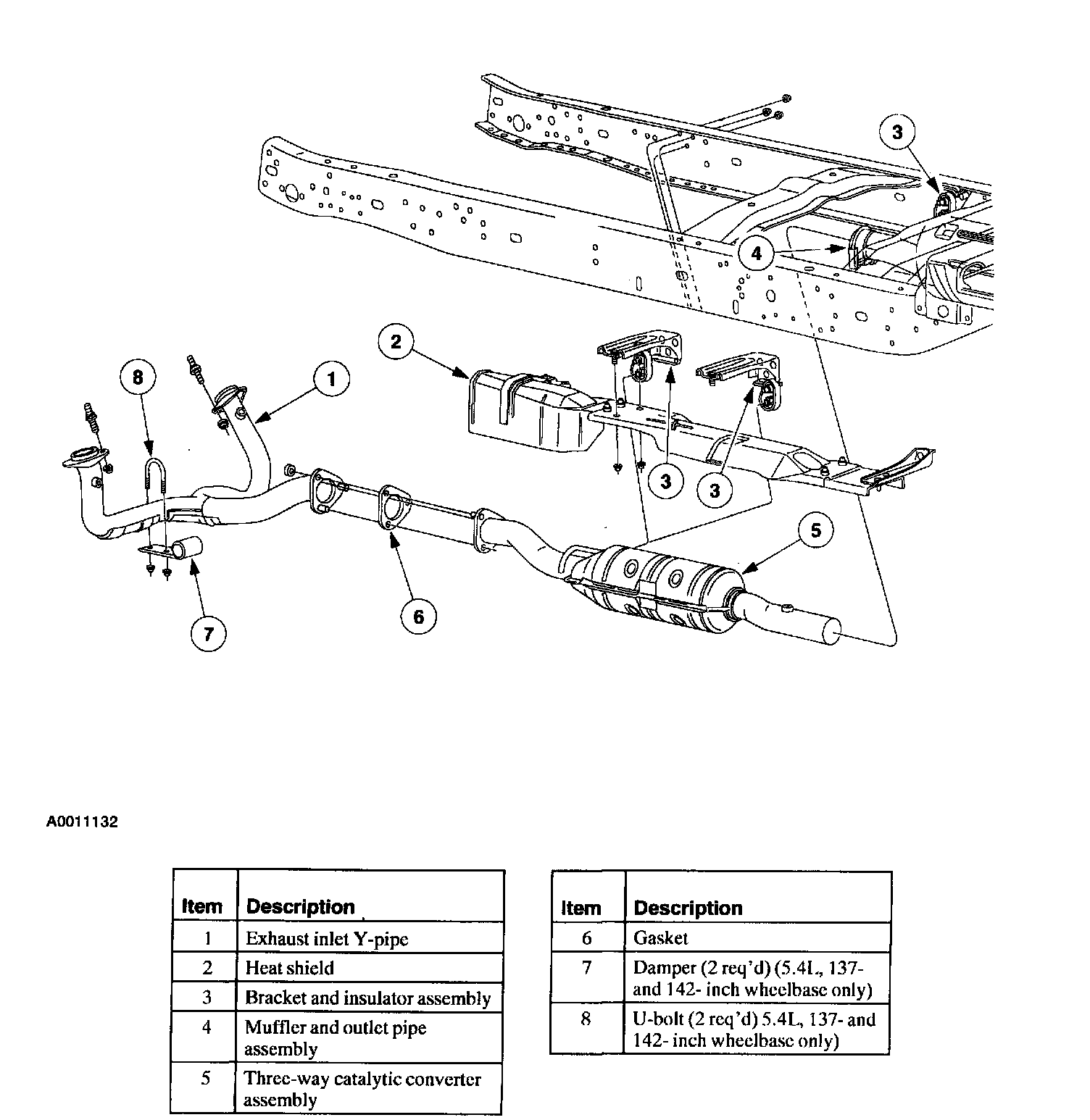 3

4

2

8

1

3

3

5

6

7

A0011132

| Item | Description |
|---|---|
| 1 | Exhaust inlet Y-pipe |
| 2 | Heat shield |
| 3 | Bracket and insulator assembly |
| 4 | Muffler and outlet pipe assembly |
| 5 | Three-way catalytic converter assembly |

| Item | Description |
|---|---|
| 6 | Gasket |
| 7 | Damper (2 req'd) (5.4L, 137- and 142- inch wheelbase only) |
| 8 | U-bolt (2 req'd) 5.4L, 137- and 142- inch wheelbase only) |