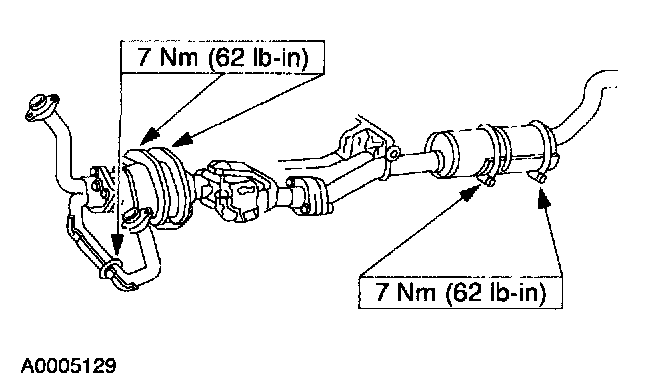 7 Nm (62 lb-in)

7 Nm (62 lb-in)

A0005129