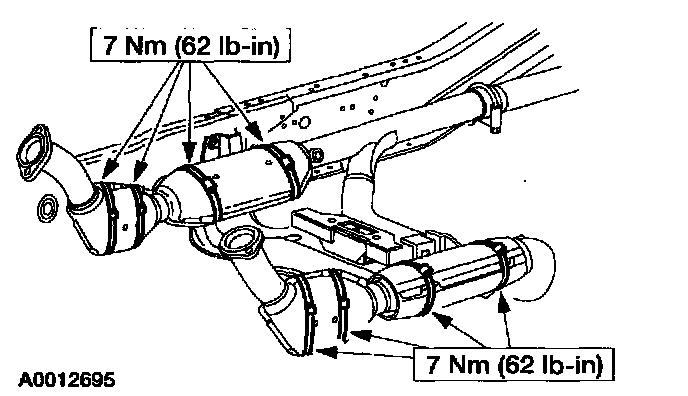 7 Nm (62 lb-in)

7 Nm (62 lb-in)

A0012695