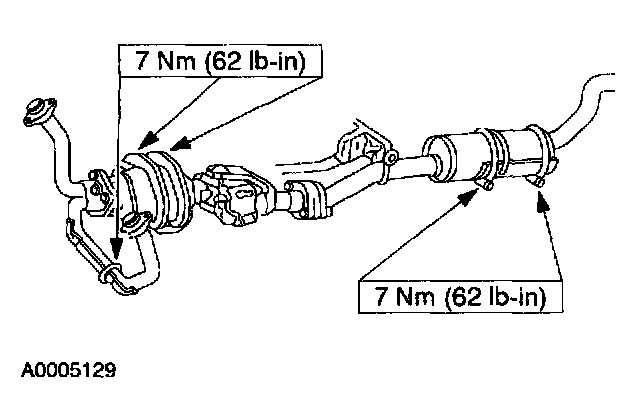 7 Nm (62 lb-in)

7 Nm (62 lb-in)

A0005129