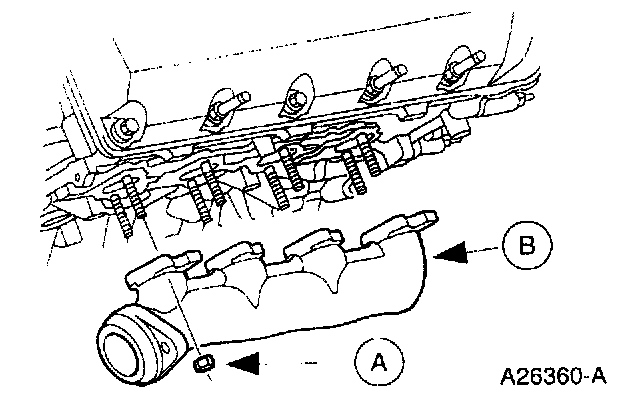 B

A

A26360-A