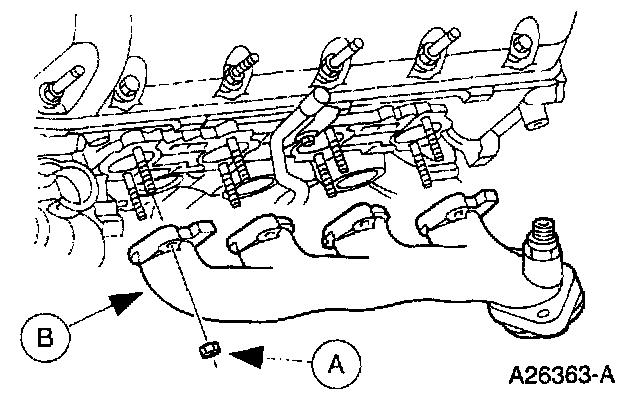 B

A

A26363-A