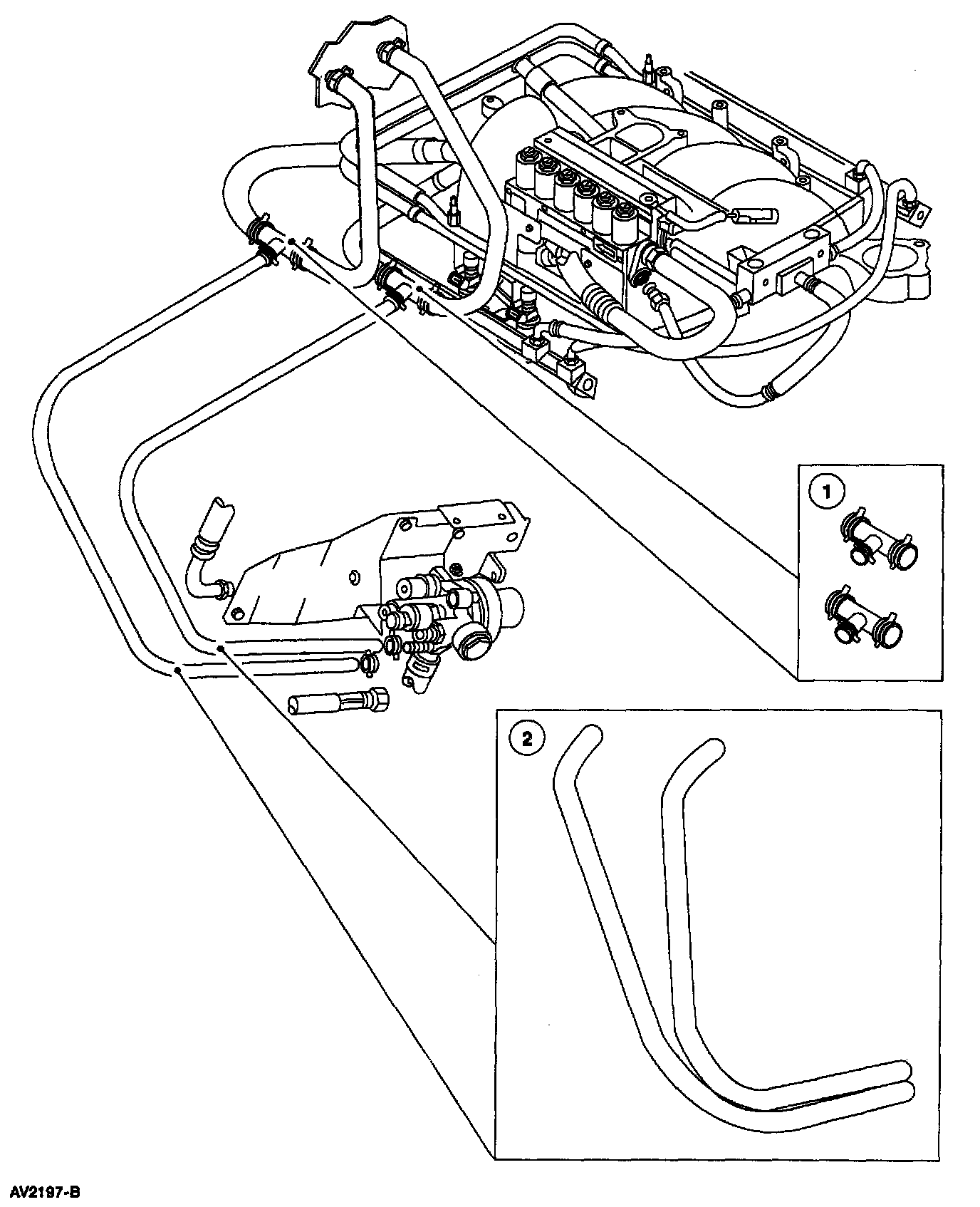 1

2

AV2197-B