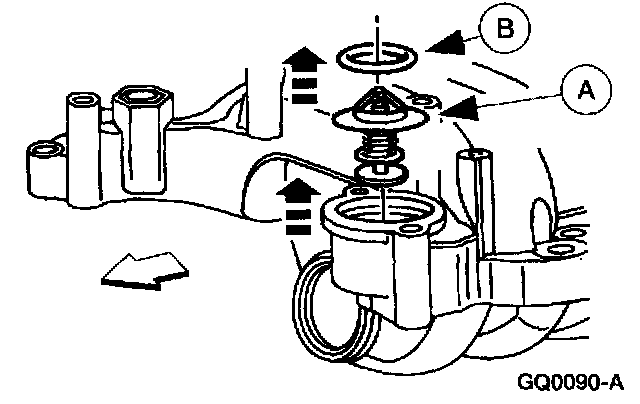 B

A

GQ0090-A