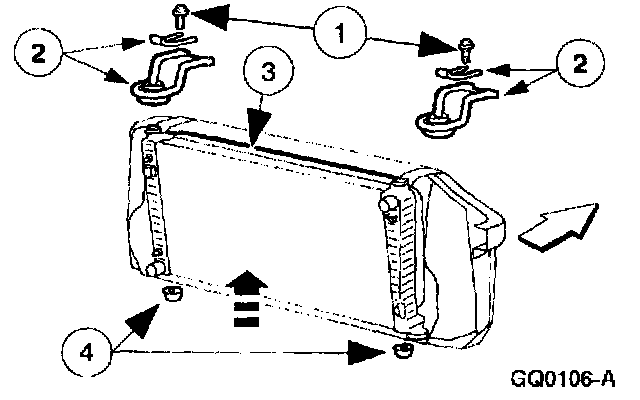 2
1
2
3
4
GQ0106-A