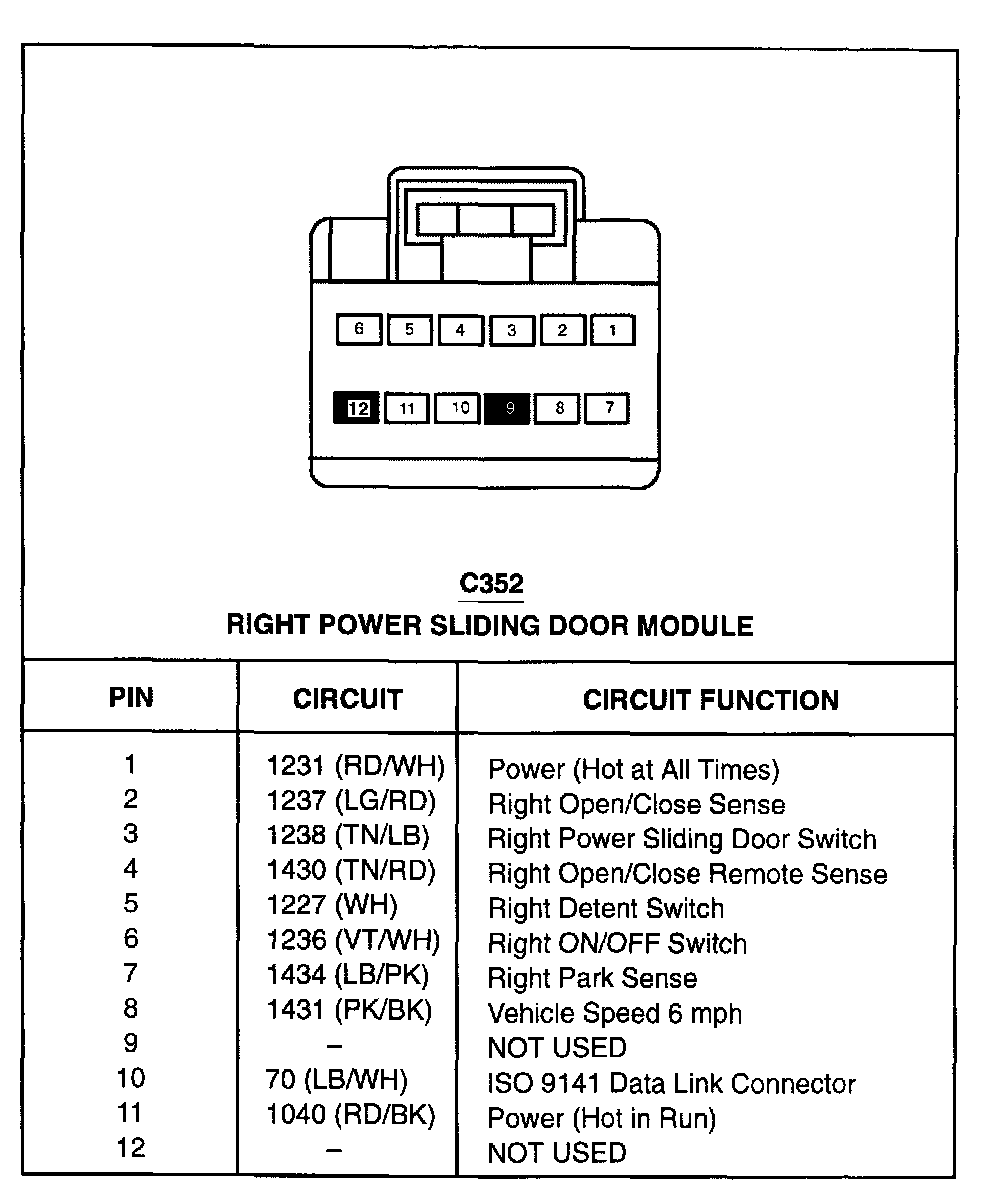 6 5 4 3 2 1

12 11 10 9 8 7

C352
RIGHT POWER SLIDING DOOR MODULE

| PIN | CIRCUIT | CIRCUIT FUNCTION |
|---|---|---|
| 1 | 1231 (RD/WH) | Power (Hot at All Times) |
| 2 | 1237 (LG/RD) | Right Open/Close Sense |
| 3 | 1238 (TN/LB) | Right Power Sliding Door Switch |
| 4 | 1430 (TN/RD) | Right Open/Close Remote Sense |
| 5 | 1227 (WH) | Right Detent Switch |
| 6 | 1236 (VT/WH) | Right ON/OFF Switch |
| 7 | 1434 (LB/PK) | Right Park Sense |
| 8 | 1431 (PK/BK) | Vehicle Speed 6 mph |
| 9 | – | NOT USED |
| 10 | 70 (LB/WH) | ISO 9141 Data Link Connector |
| 11 | 1040 (RD/BK) | Power (Hot in Run) |
| 12 | – | NOT USED |