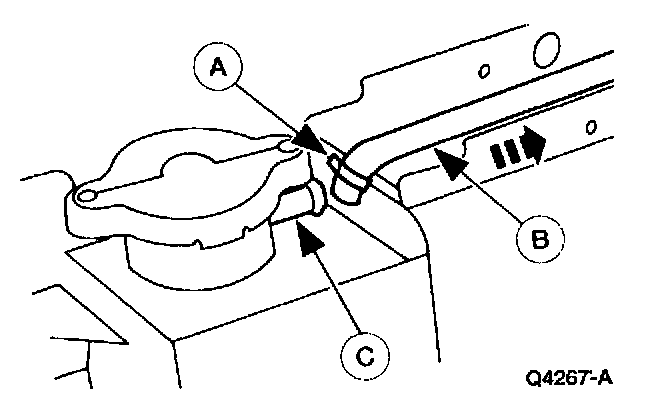 A
B
C
Q4267-A