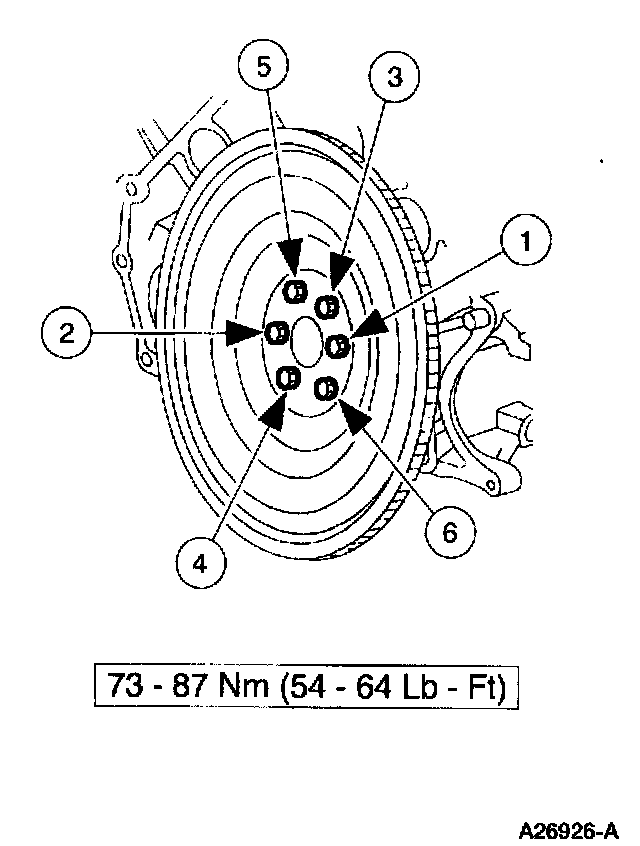 5

3

1

2

4

6

73 - 87 Nm (54 - 64 Lb - Ft)

A26926-A