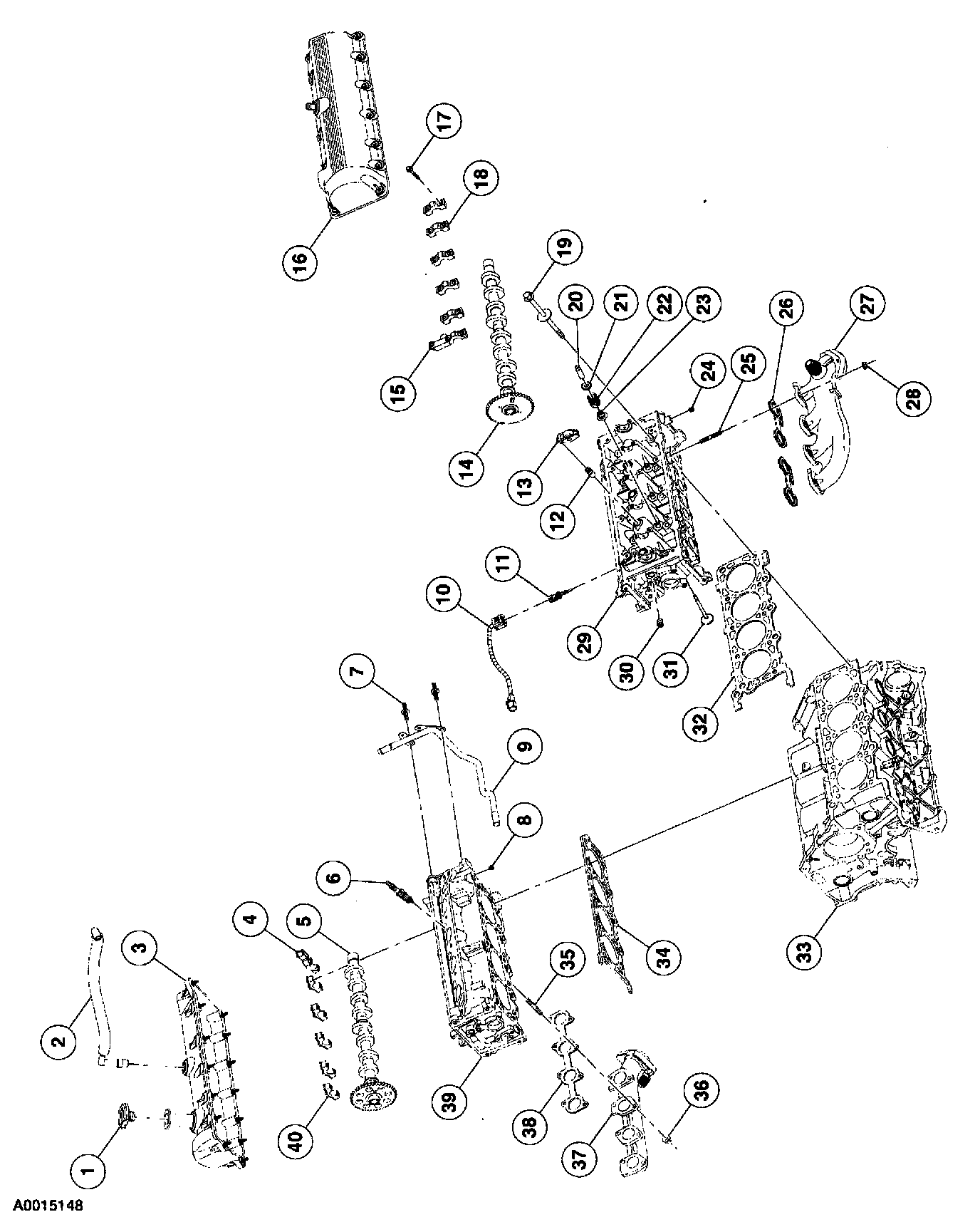 1
2
3
4
5
6
7
8
9
10
11
12
13
14
15
16
17
18
19
20
21
22
23
24
25
26
27
28
29
30
31
32
33
34
35
36
37
38
39
40
A0015148