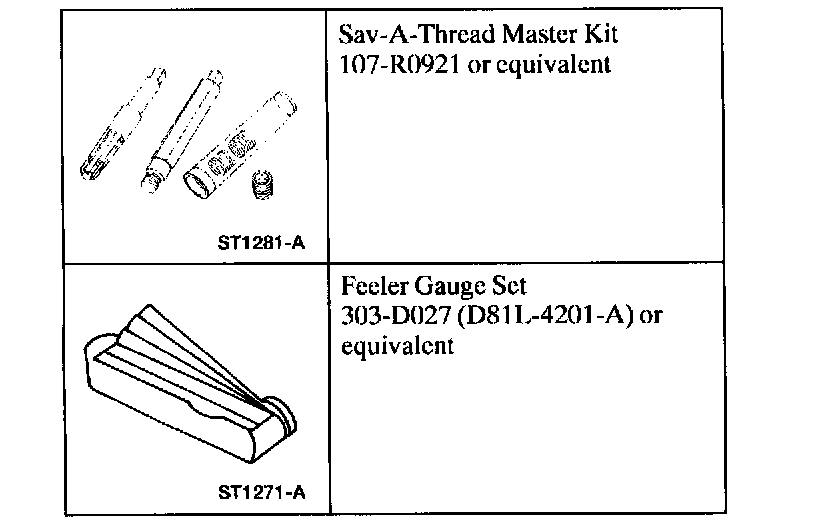 | ST1281-A | Sav-A-Thread Master Kit 107-R0921 or equivalent |
|---|---|
| ST1271-A | Feeler Gauge Set 303-D027 (D81L-4201-A) or equivalent |