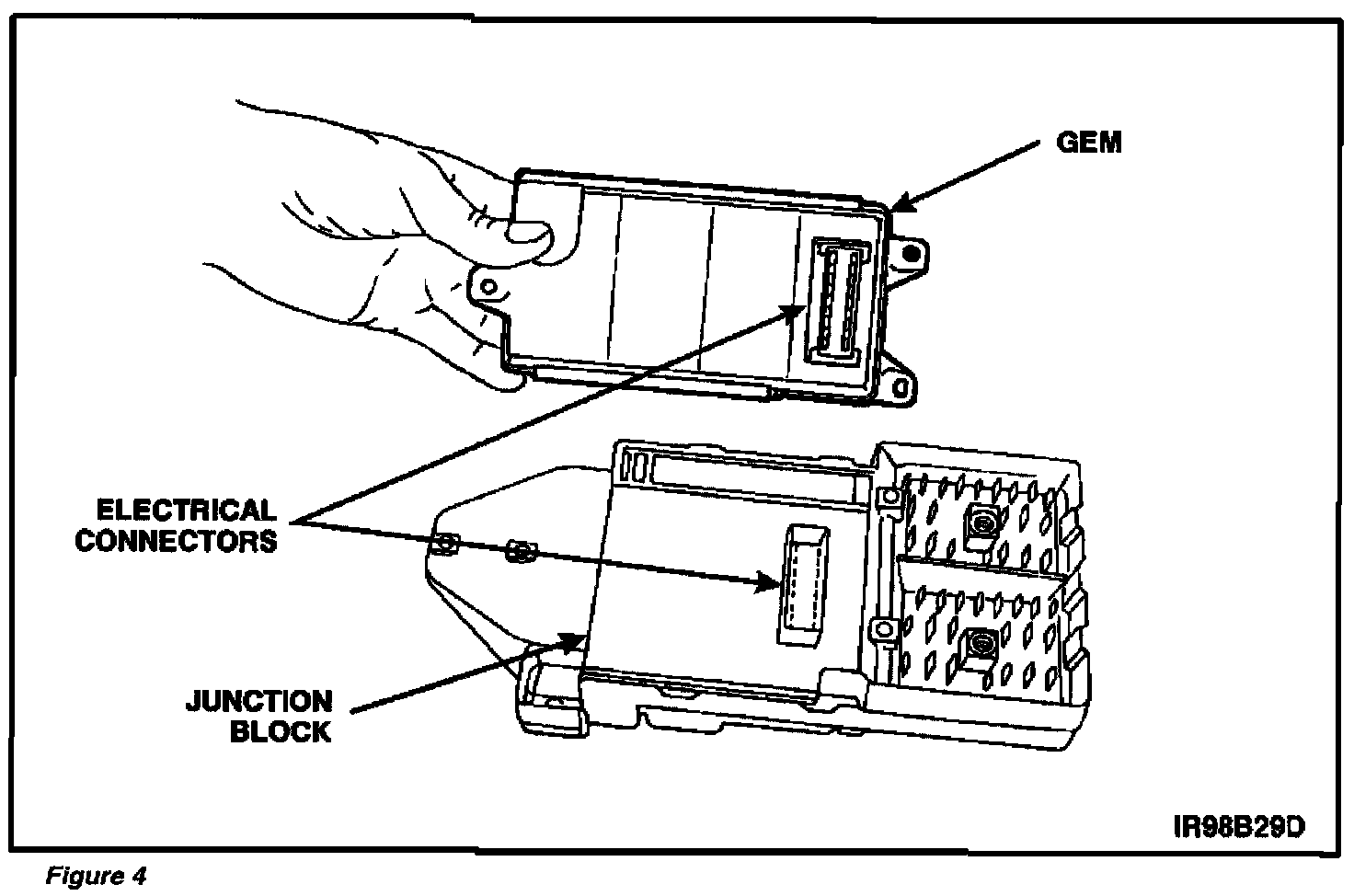 GEM

ELECTRICAL CONNECTORS

JUNCTION BLOCK

IR98B29D

Figure 4