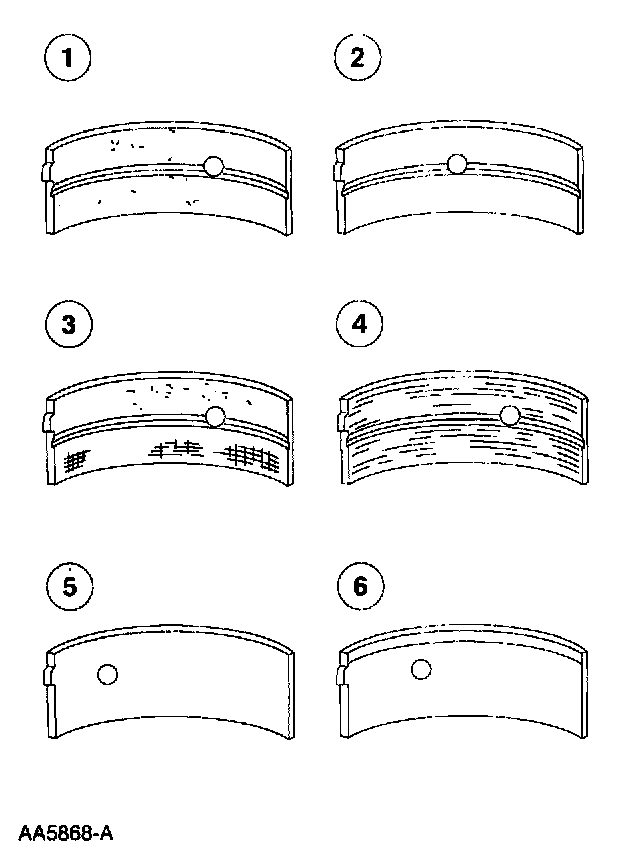 1
2
3
4
5
6
AA5868-A