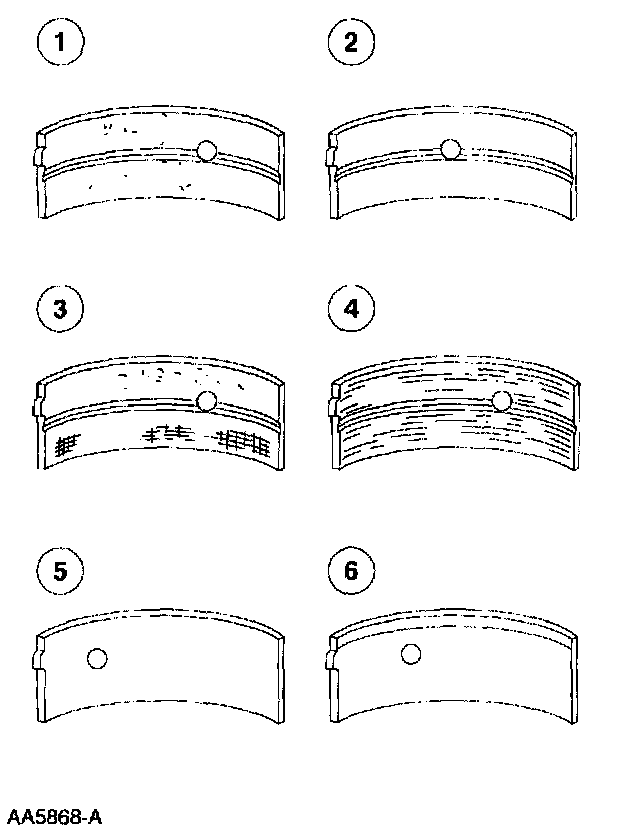 1
2
3
4
5
6
AA5868-A