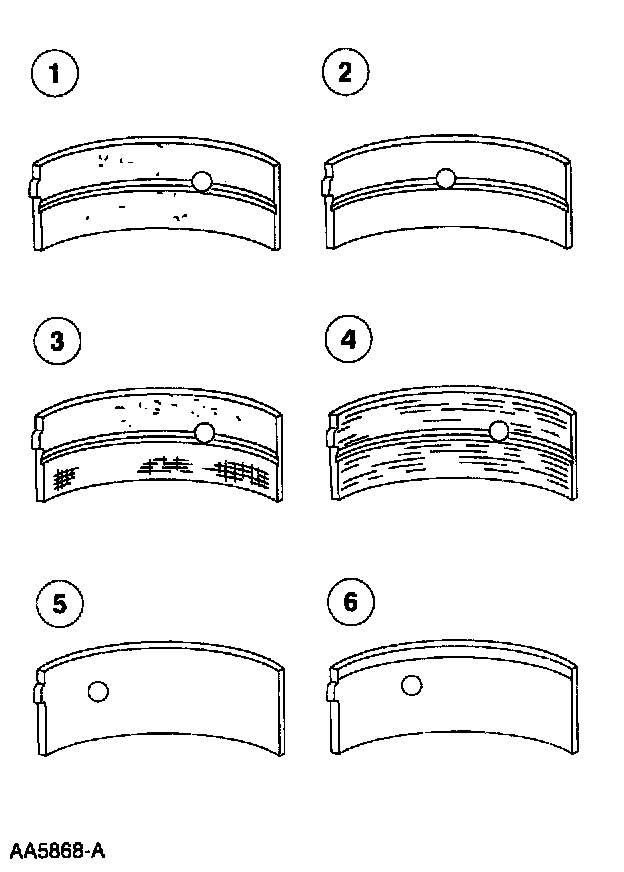 1
2
3
4
5
6
AA5868-A