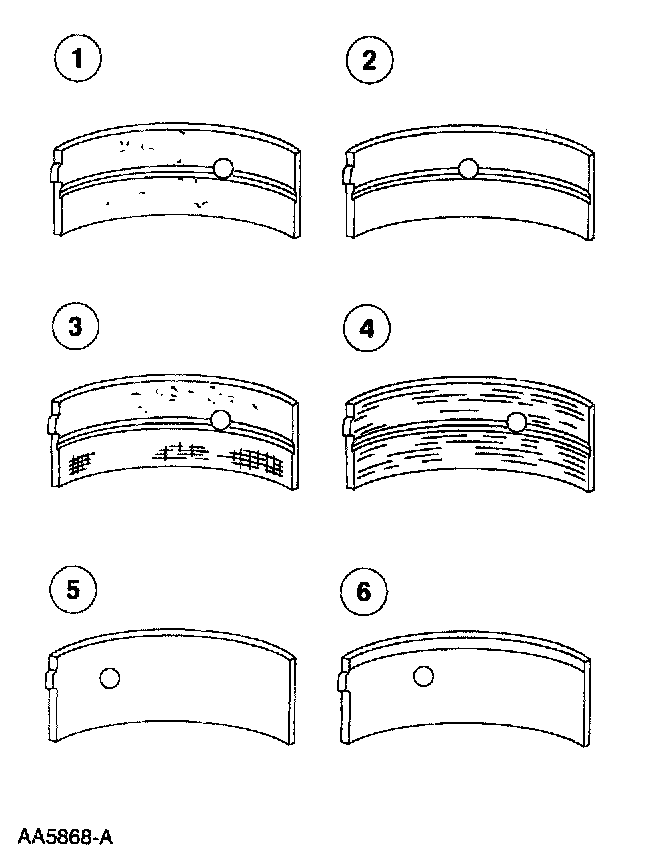 1

2

3

4

5

6

AA5868-A