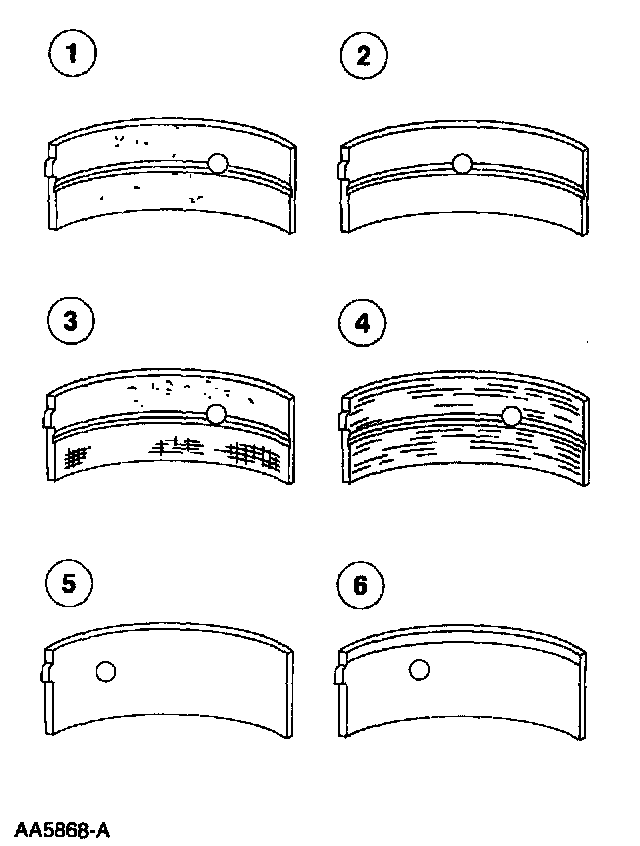 1
2
3
4
5
6
AA5868-A