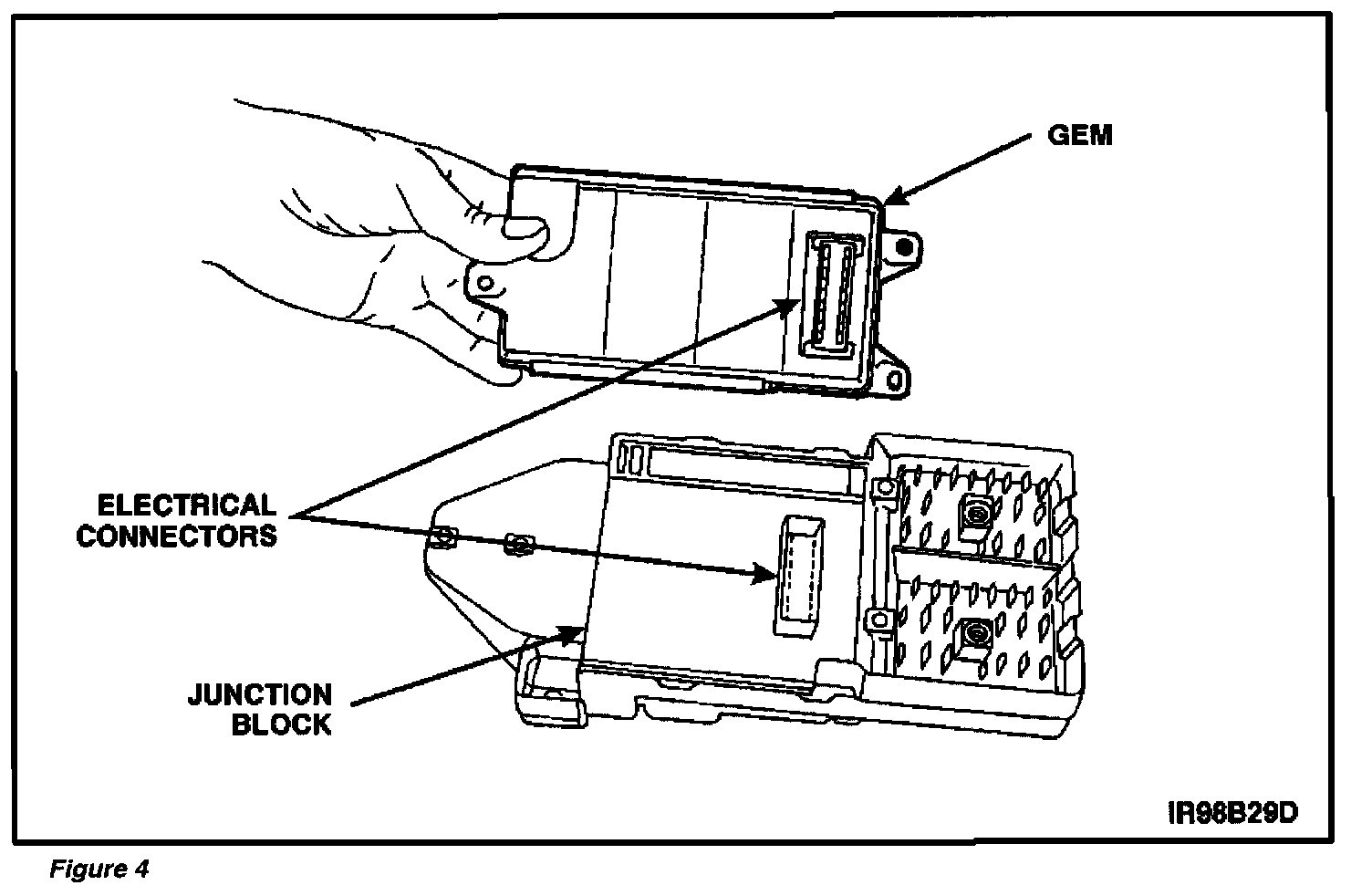 GEM

ELECTRICAL CONNECTORS

JUNCTION BLOCK

IR98B29D

Figure 4