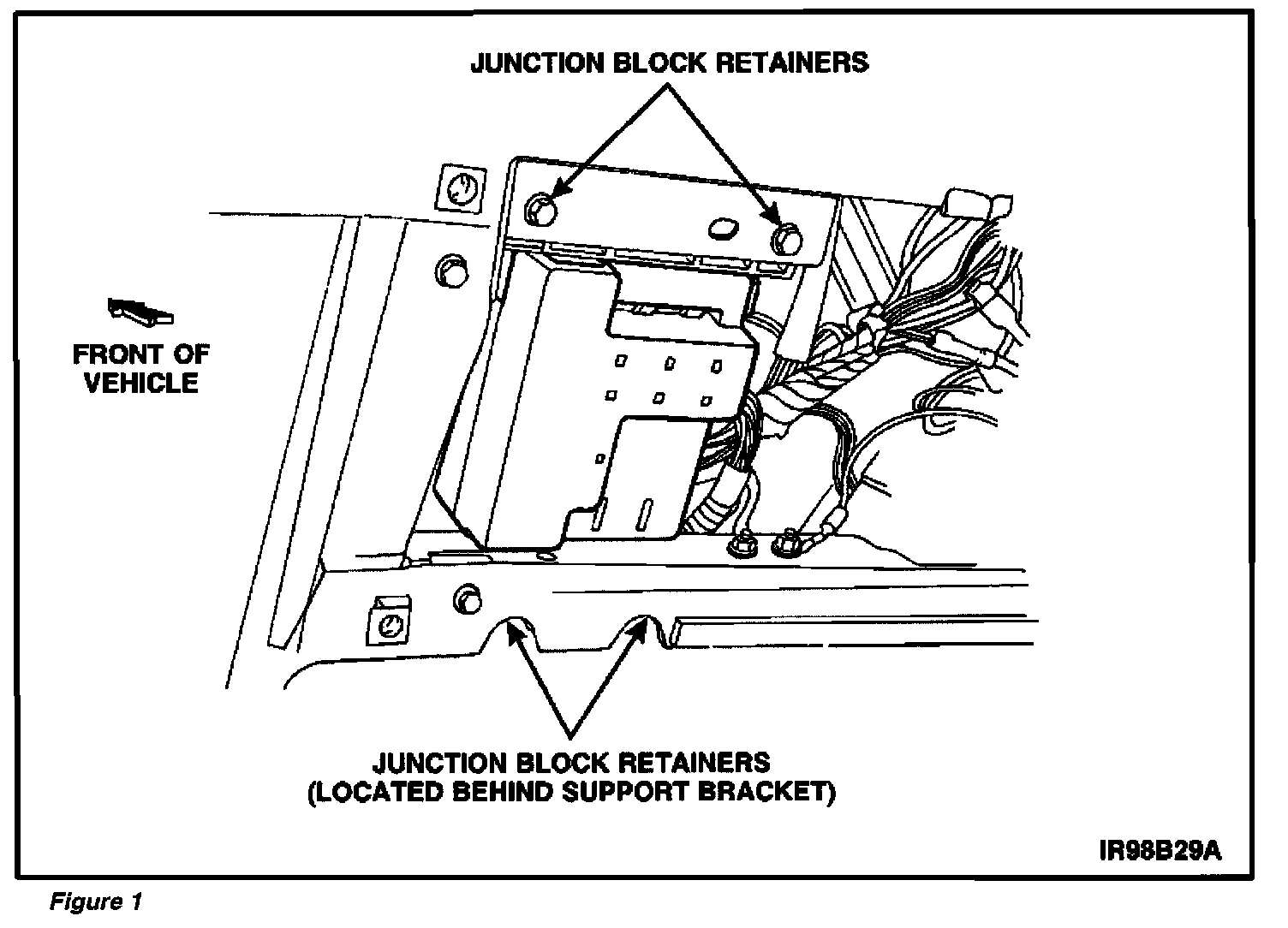 JUNCTION BLOCK RETAINERS

FRONT OF VEHICLE

JUNCTION BLOCK RETAINERS (LOCATED BEHIND SUPPORT BRACKET)

IR98B29A

Figure 1