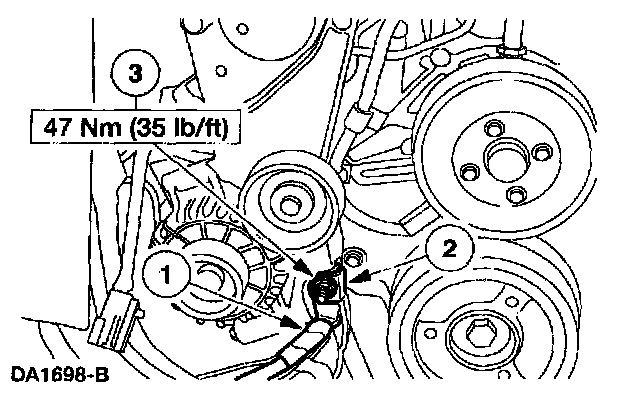 3
47 Nm (35 lb/ft)
2
1
DA1698-B