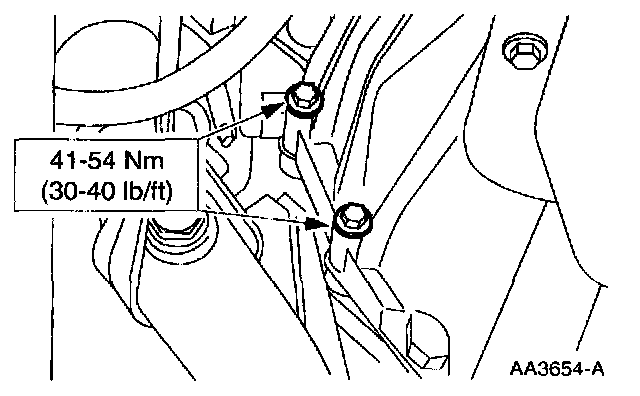 41-54 Nm
(30-40 lb/ft)

AA3654-A