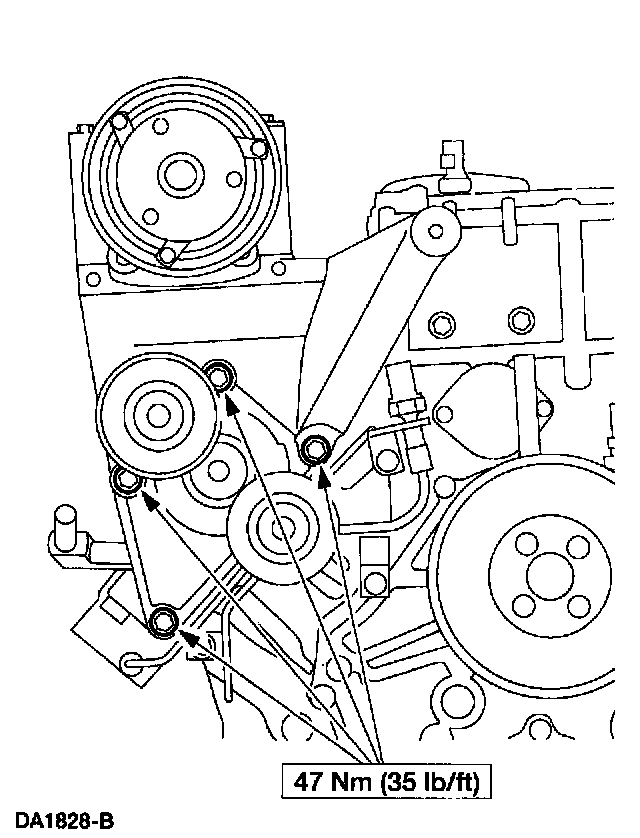 47 Nm (35 lb/ft)

DA1828-B