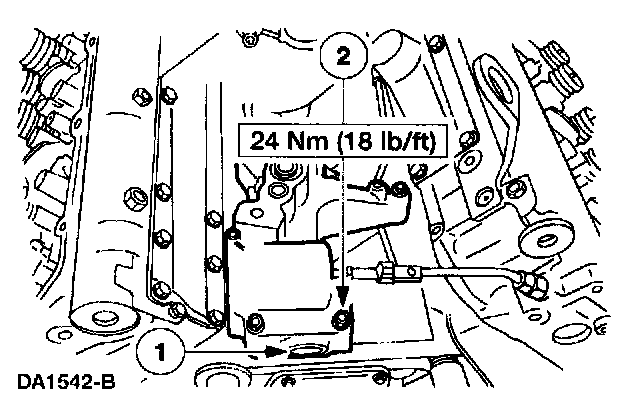 2

24 Nm (18 lb/ft)

1

DA1542-B