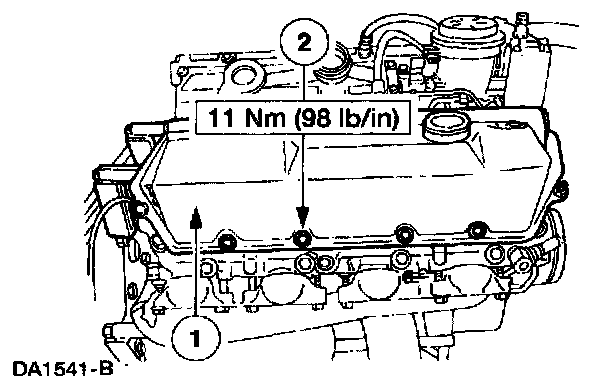 2

11 Nm (98 lb/in)

1

DA1541-B